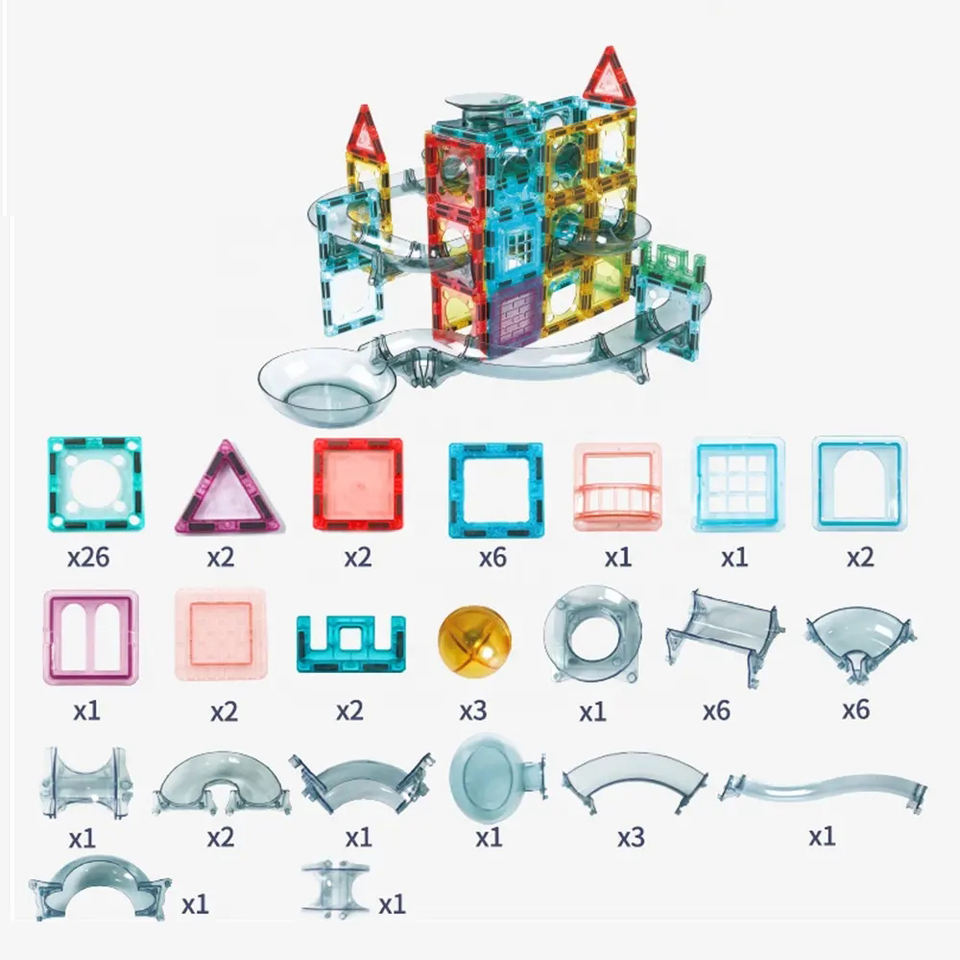 x26 x2 x2 x6 x1 x1 x2

x1 x2 x2 x3 x1 x6 x6

x1 x2 x1 x1 x3 x1

x1 x1