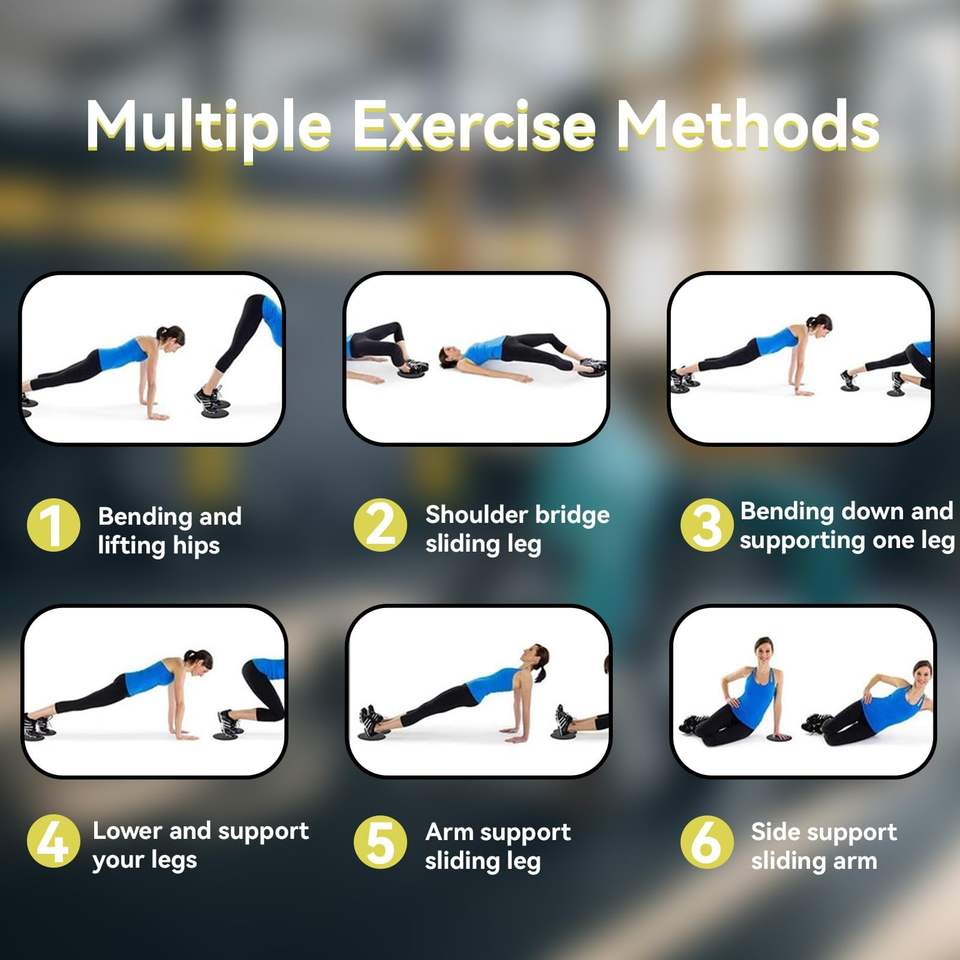 Multiple Exercise Methods

1 Bending and lifting hips

2 Shoulder bridge sliding leg

3 Bending down and supporting one leg

4 Lower and support your legs

5 Arm support sliding leg

6 Side support sliding arm