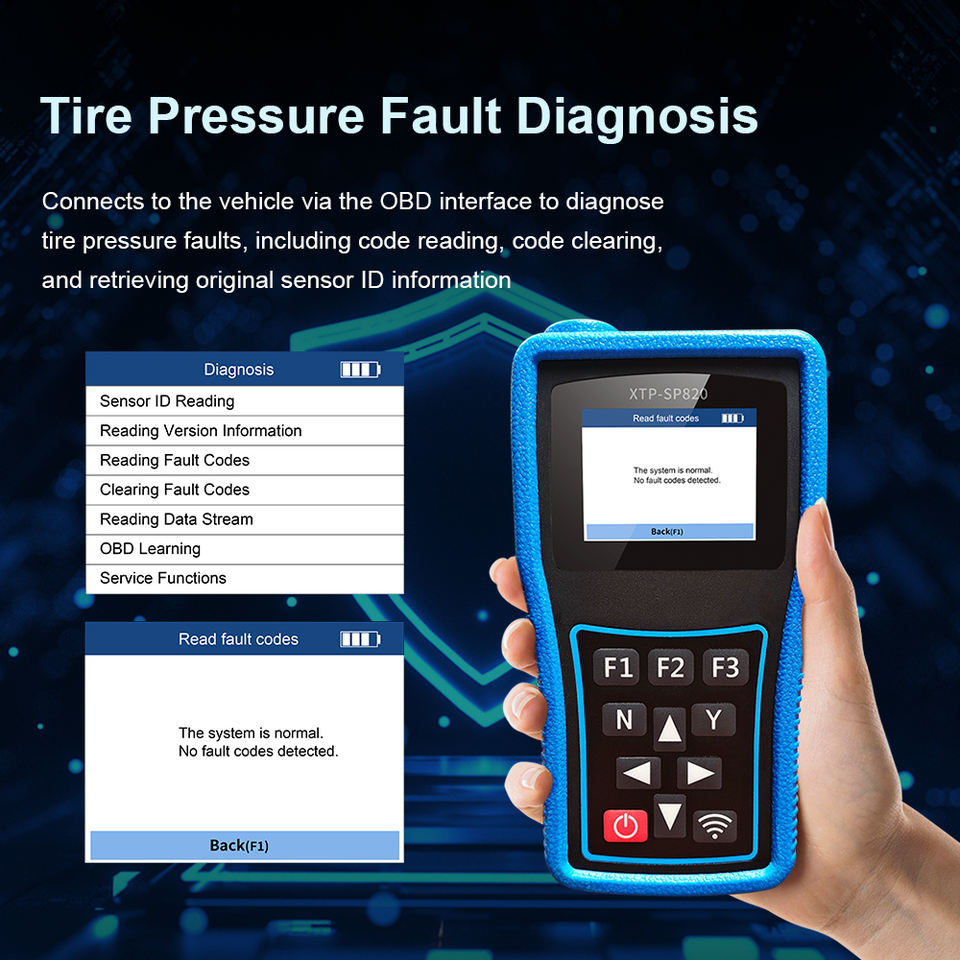 Tire Pressure Fault Diagnosis

Connects to the vehicle via the OBD interface to diagnose tire pressure faults, including code reading, code clearing, and retrieving original sensor ID information

Diagnosis

Sensor ID Reading
Reading Version Information
Reading Fault Codes
Clearing Fault Codes
Reading Data Stream
OBD Learning
Service Functions

Read fault codes

The system is normal.
No fault codes detected.

Back(F1)

XTP-SP820

Read fault codes

The system is normal.
No fault codes detected.

Back(F1)

F1 F2 F3
N Y