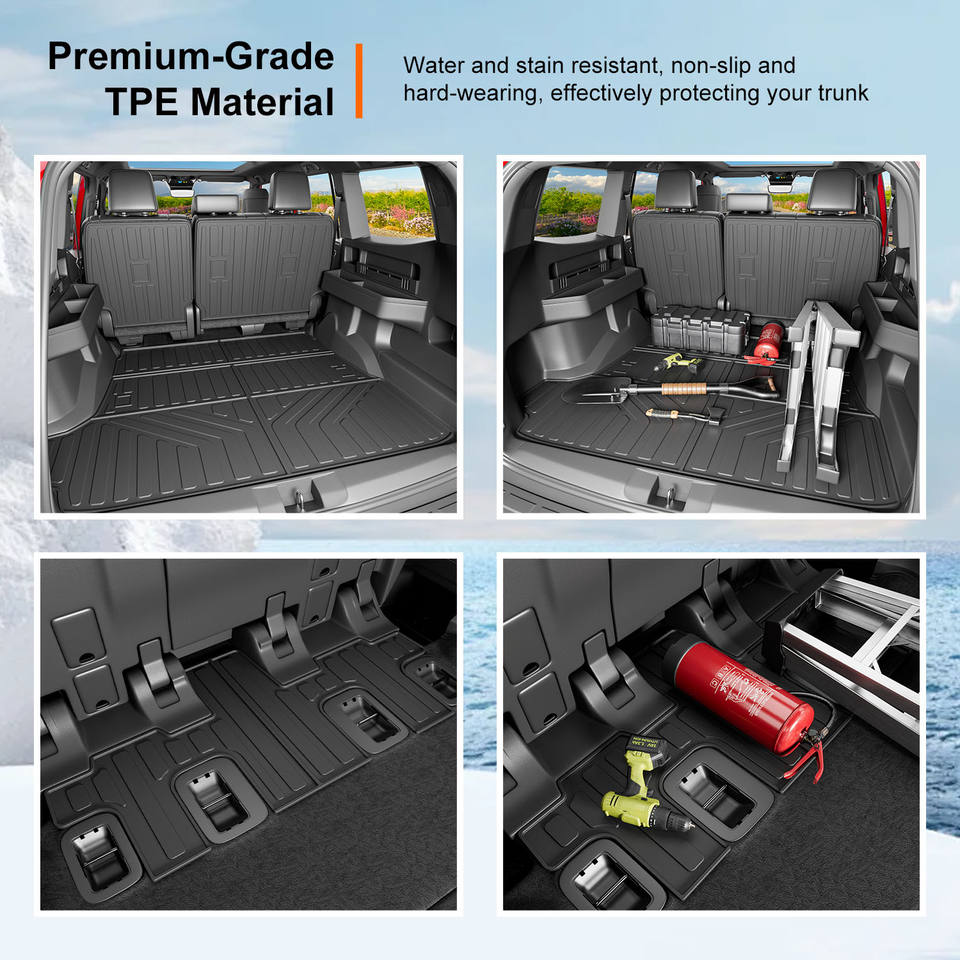 Premium-Grade TPE Material

Water and stain resistant, non-slip and hard-wearing, effectively protecting your trunk