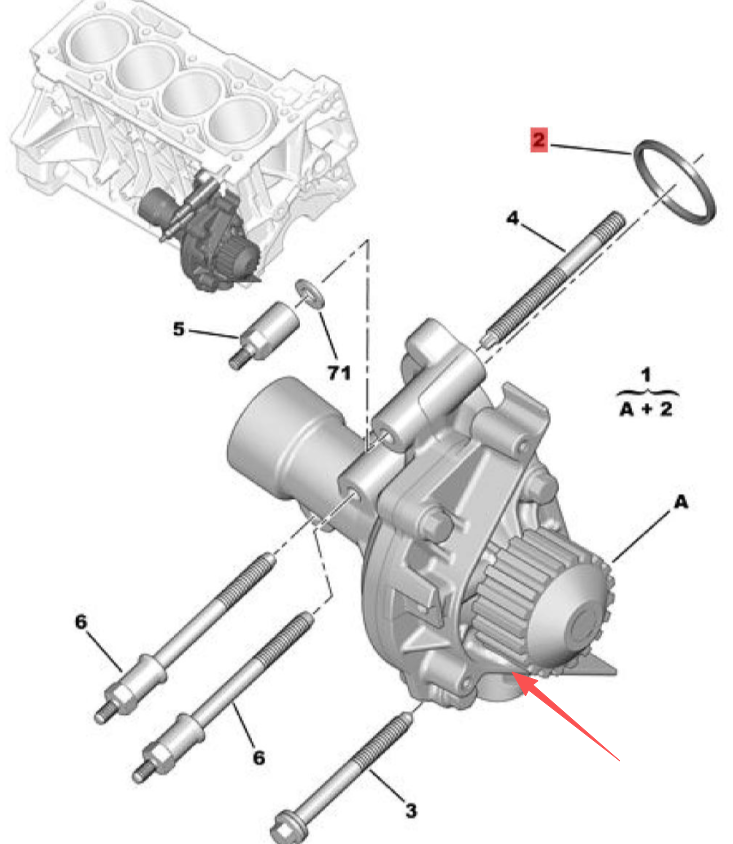 2
4
5
71
1
A + 2
A
6
6
3