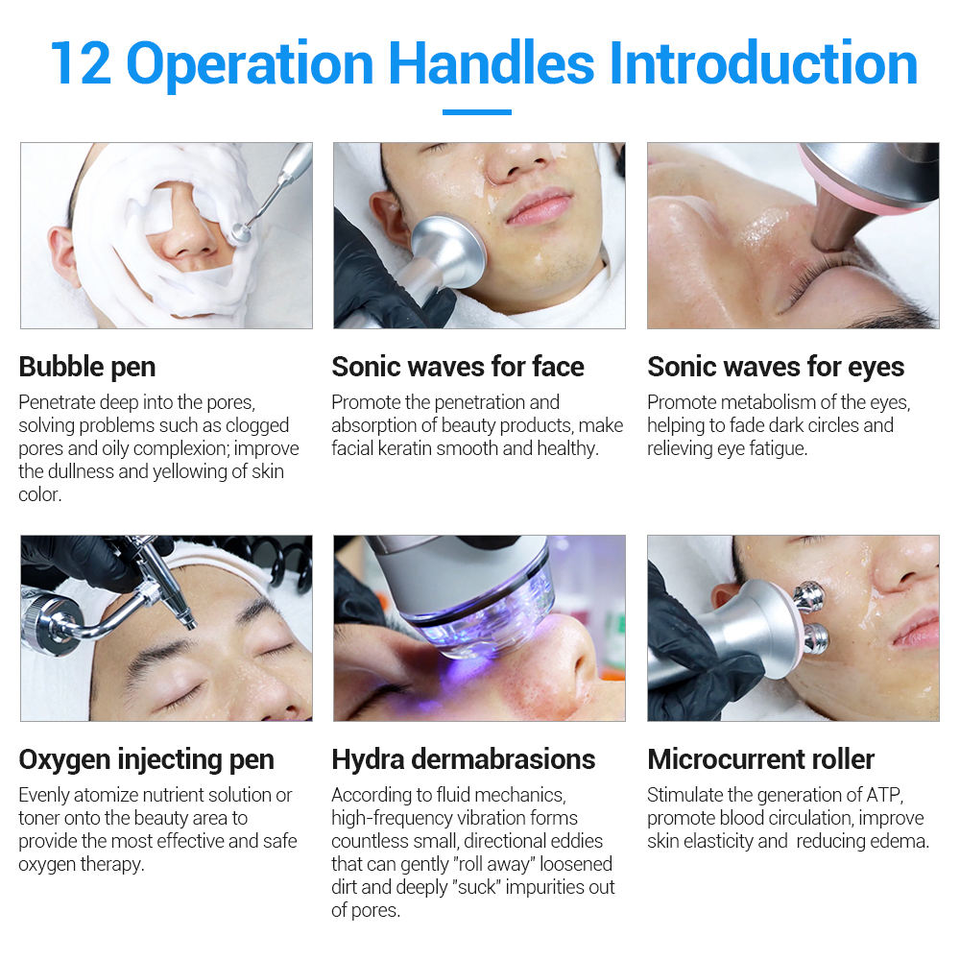 12 Operation Handles Introduction

Bubble pen

Penetrate deep into the pores, solving problems such as clogged pores and oily complexion; improve the dullness and yellowing of skin color.

Sonic waves for face

Promote the penetration and absorption of beauty products, make facial keratin smooth and healthy.

Sonic waves for eyes

Promote metabolism of the eyes, helping to fade dark circles and relieving eye fatigue.

Oxygen injecting pen

Evenly atomize nutrient solution or toner onto the beauty area to provide the most effective and safe oxygen therapy.

Hydra dermabrasions

According to fluid mechanics, high-frequency vibration forms countless small, directional eddies that can gently "roll away" loosened dirt and deeply "suck" impurities out of pores.

Microcurrent roller

Stimulate the generation of ATP, promote blood circulation, improve skin elasticity and reducing edema.