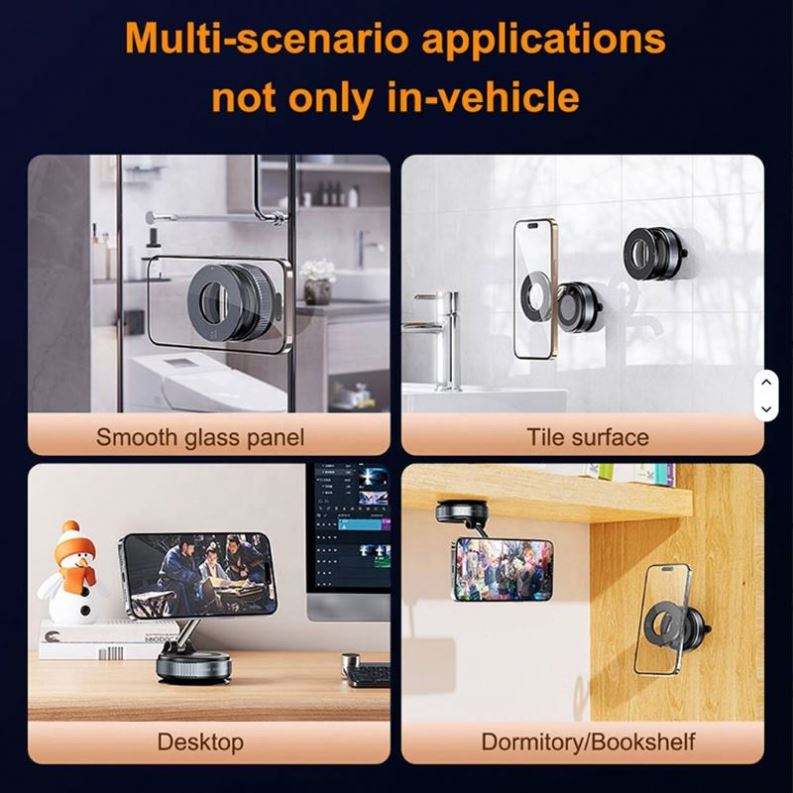 Multi-scenario applications not only in-vehicle

Smooth glass panel

Tile surface

Desktop

Dormitory/Bookshelf