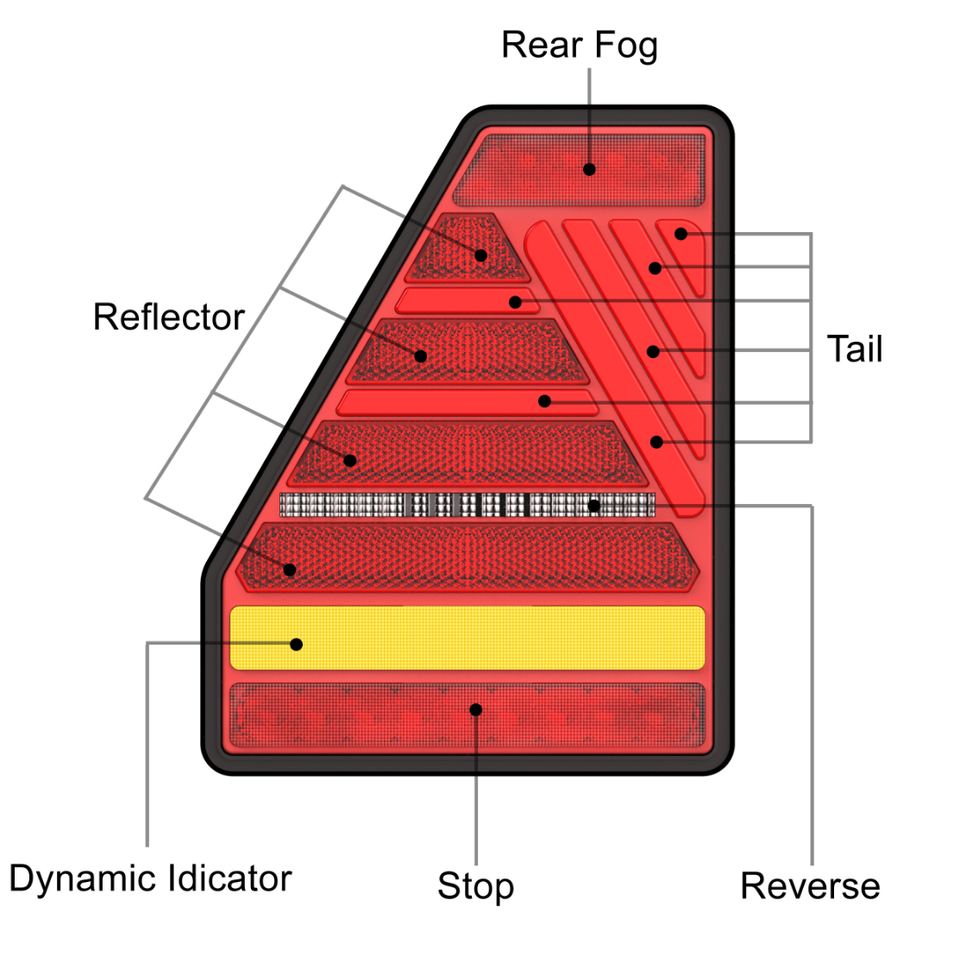 Rear Fog

Reflector

Tail

Dynamic Idicator

Stop

Reverse