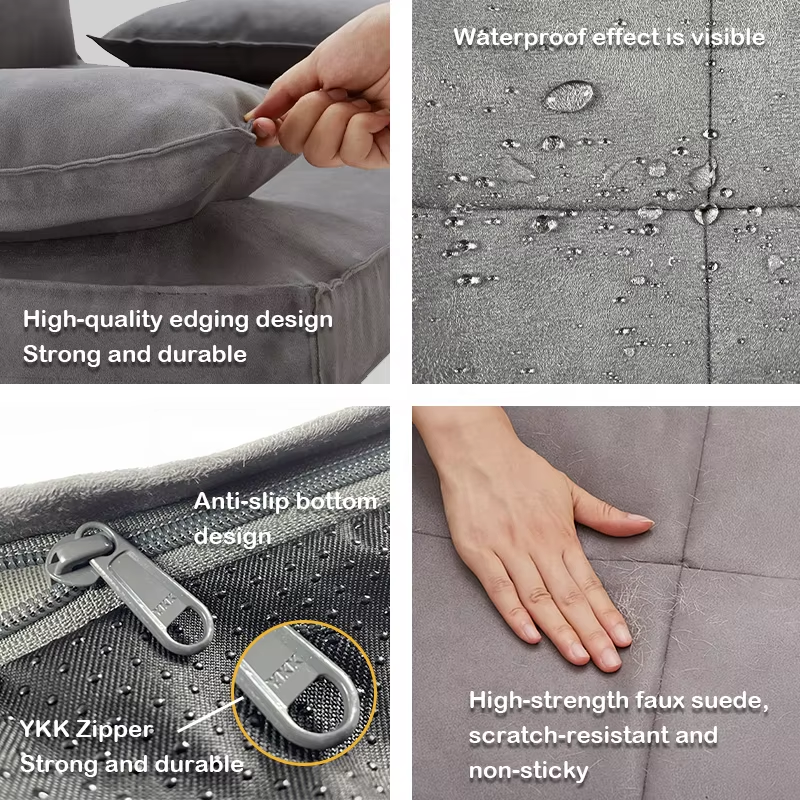 High-quality edging design
Strong and durable

Waterproof effect is visible

Anti-slip bottom design

YKK

YKK

YKK Zipper
Strong and durable

High-strength faux suede, scratch-resistant and non-sticky