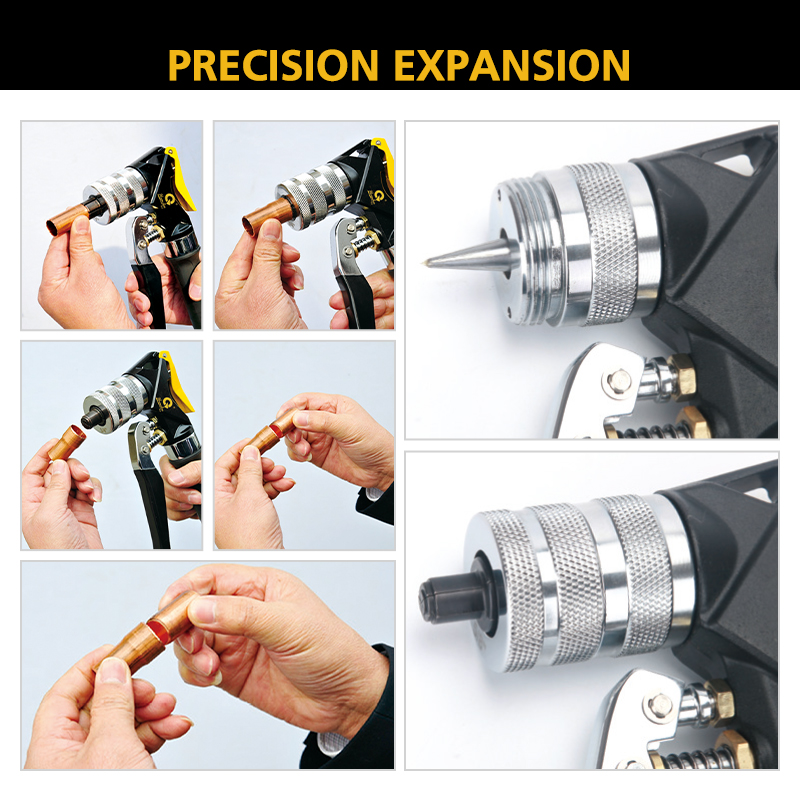 PRECISION EXPANSION