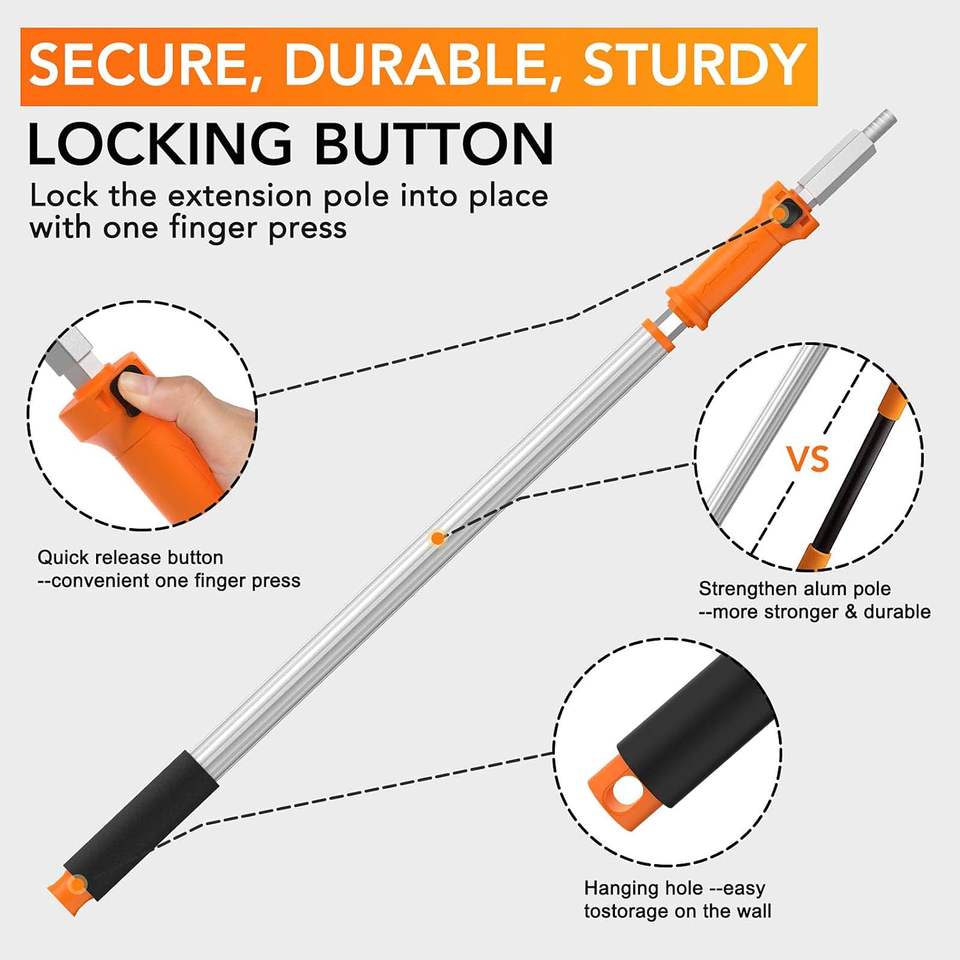 SECURE, DURABLE, STURDY

LOCKING BUTTON

Lock the extension pole into place with one finger press

Quick release button
--convenient one finger press

VS

Strengthen alum pole
--more stronger & durable

Hanging hole --easy tostorage on the wall