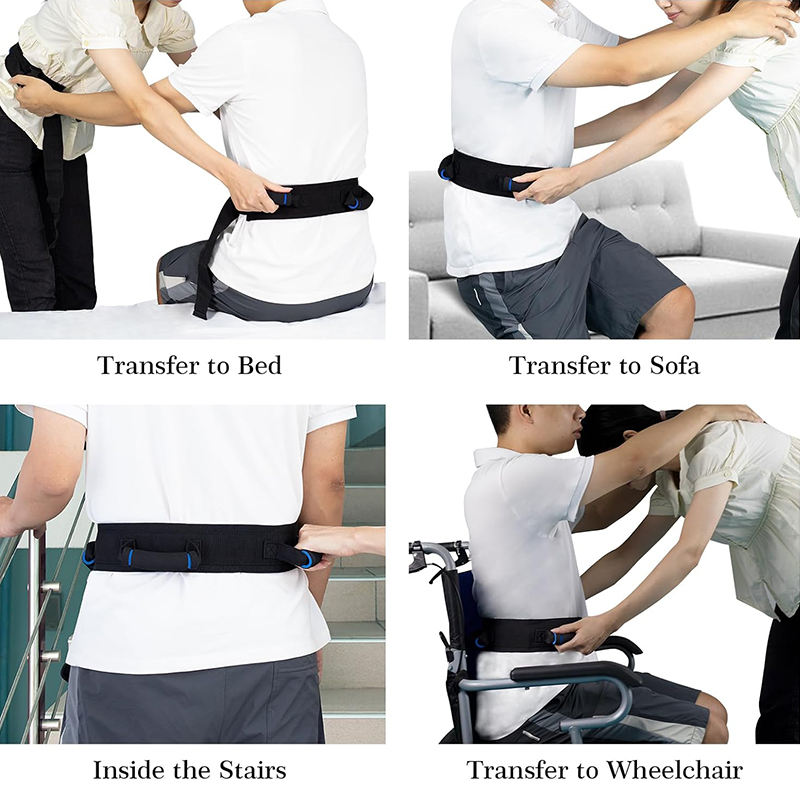 Transfer to Bed

Transfer to Sofa

Inside the Stairs

Transfer to Wheelchair