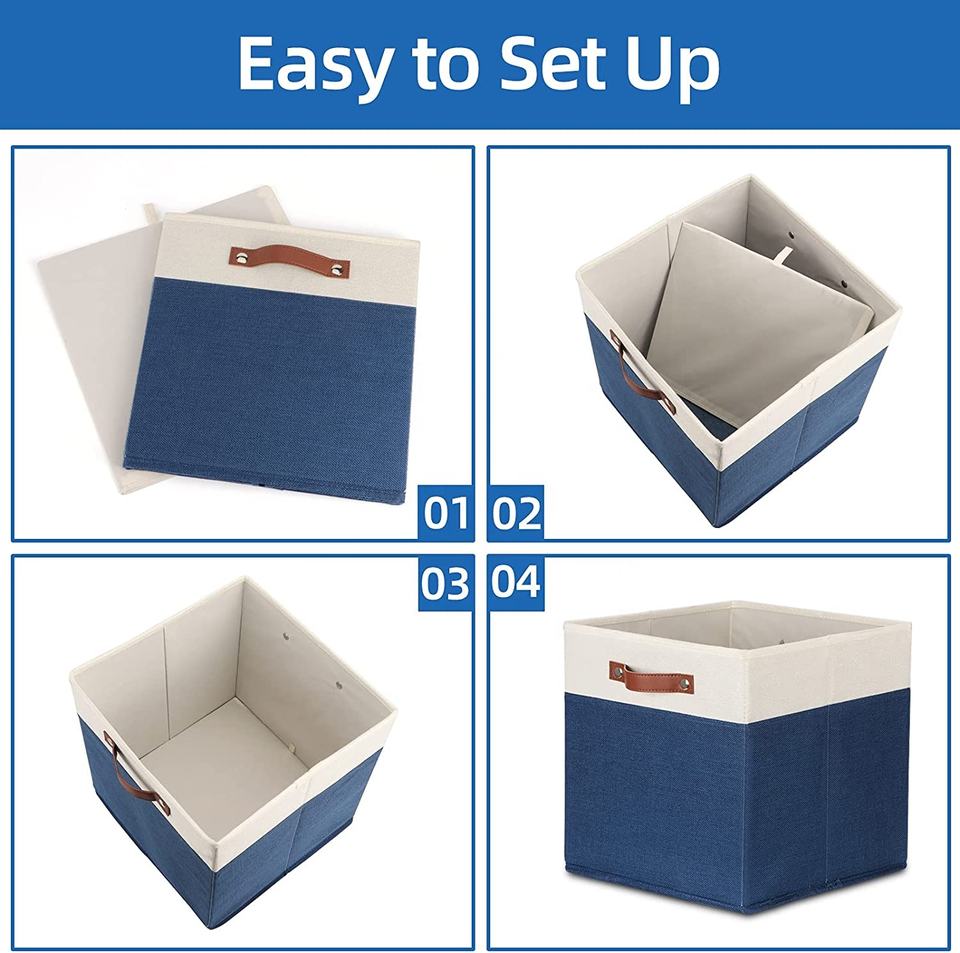 Easy to Set Up

01

02

03

04