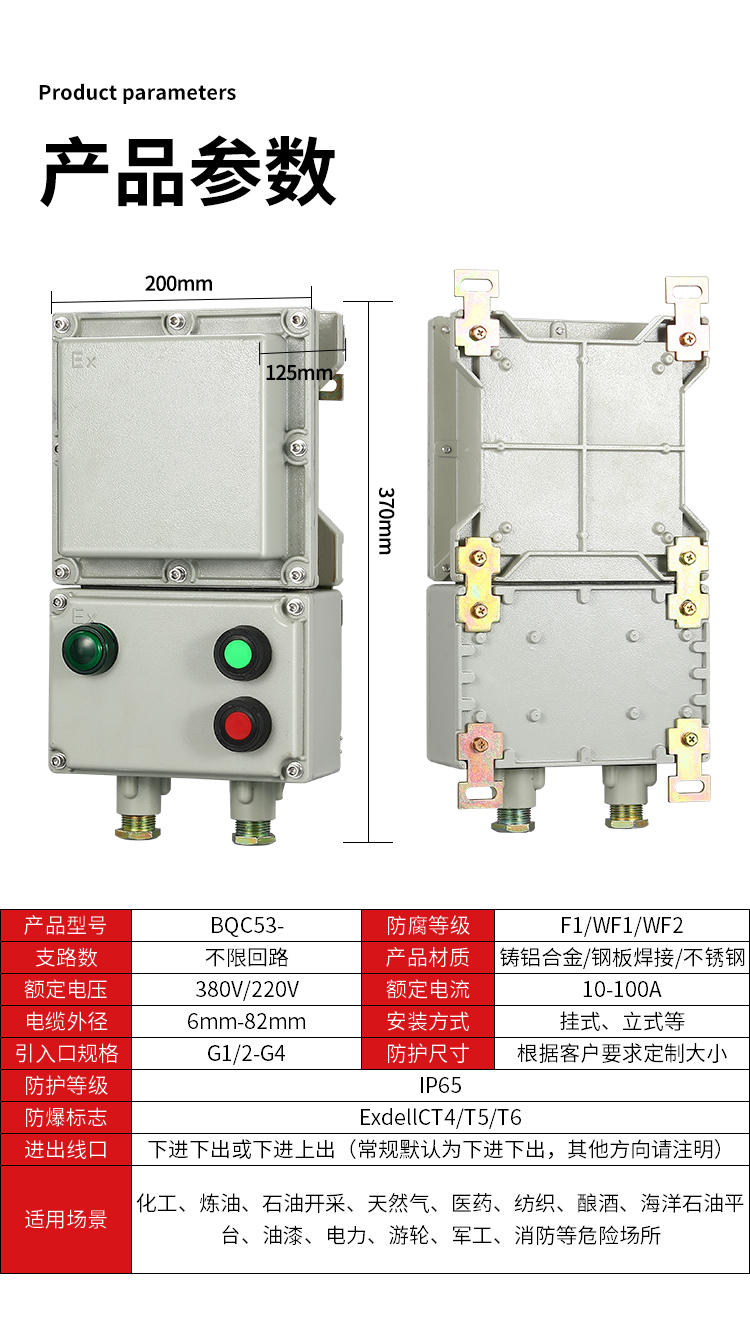 Product parameters

产品参数

200mm

125mm

370mm

Ex

Ex

| 产品型号 | BQC53- | 防腐等级 | F1/WF1/WF2 |
|---|---|---|---|
| 支路数 | 不限回路 | 产品材质 | 铸铝合金/钢板焊接/不锈钢 |
| 额定电压 | 380V/220V | 额定电流 | 10-100A |
| 电缆外径 | 6mm-82mm | 安装方式 | 挂式、立式等 |
| 引入口规格 | G1/2-G4 | 防护尺寸 | 根据客户要求定制大小 |
| 防护等级 | IP65 | | |
| 防爆标志 | ExdellCT4/T5/T6 | | |
| 进出线口 | 下进下出或下进上出（常规默认为下进下出，其他方向请注明） | | |
| 适用场景 | 化工、炼油、石油开采、天然气、医药、纺织、酿酒、海洋石油平台、油漆、电力、游轮、军工、消防等危险场所 | | |