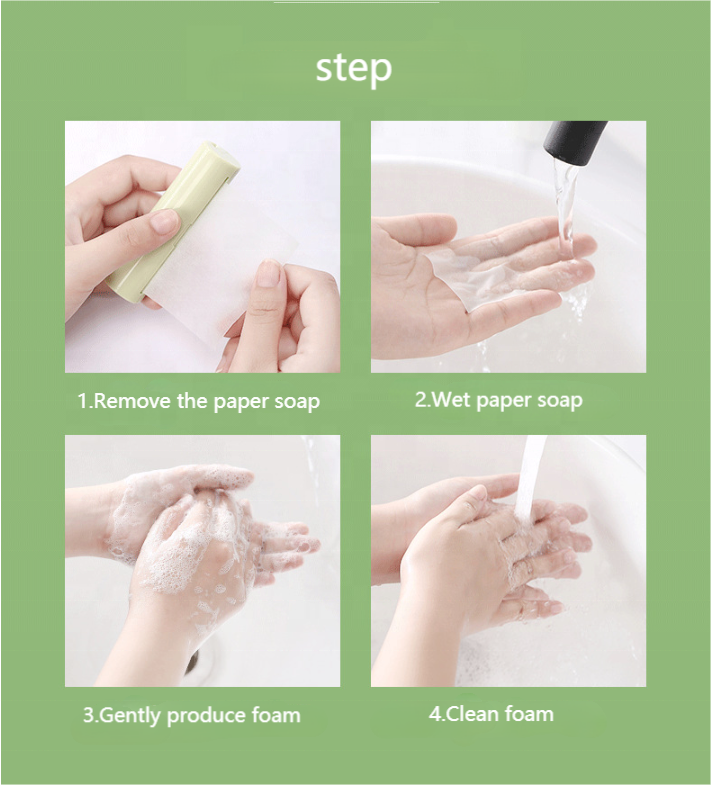 step

1.Remove the paper soap

2.Wet paper soap

3.Gently produce foam

4.Clean foam