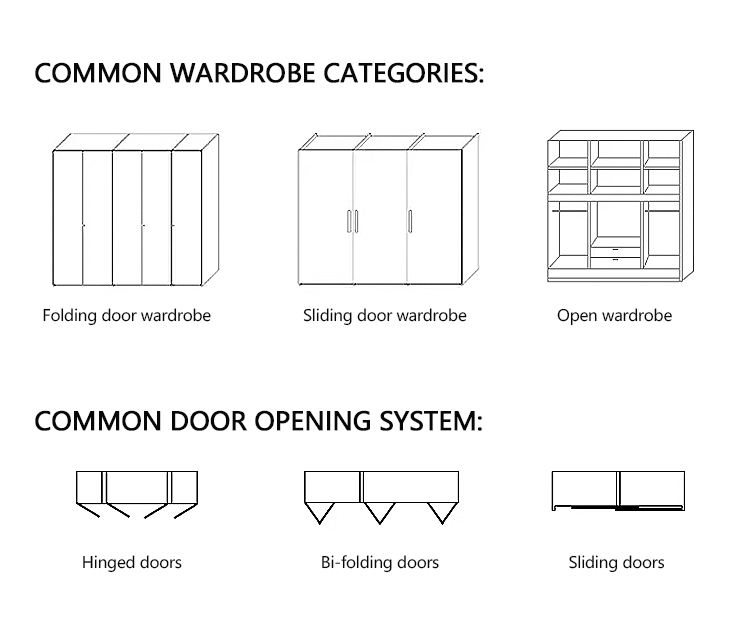 COMMON WARDROBE CATEGORIES:

Folding door wardrobe

Sliding door wardrobe

Open wardrobe

COMMON DOOR OPENING SYSTEM:

Hinged doors

Bi-folding doors

Sliding doors