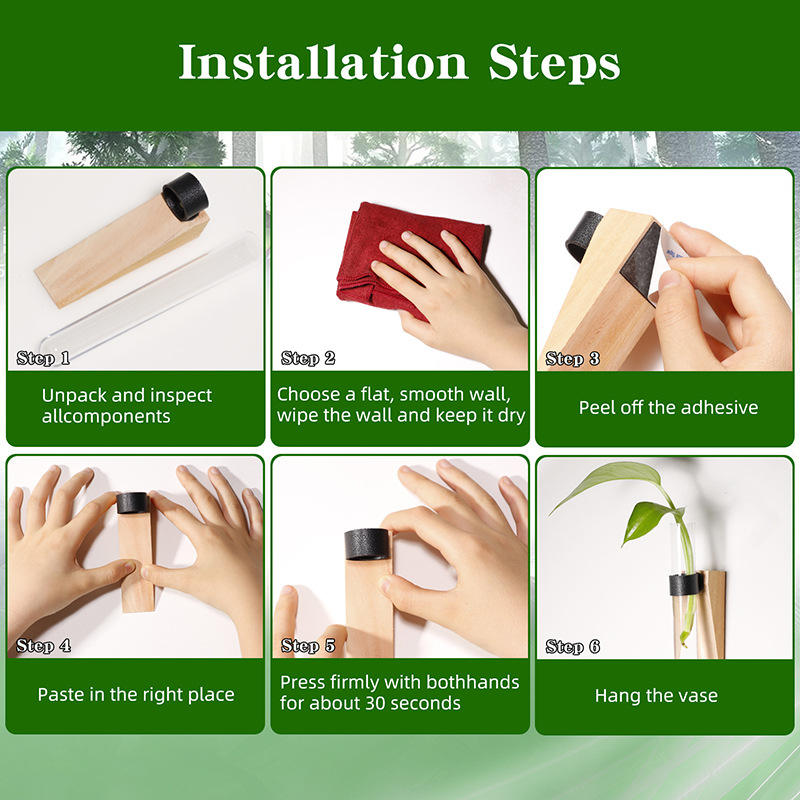 Installation Steps

Step 1

Unpack and inspect allcomponents

Step 2

Choose a flat, smooth wall, wipe the wall and keep it dry

Step 3

Peel off the adhesive

Step 4

Paste in the right place

Step 5

Press firmly with bothhands for about 30 seconds

Step 6

Hang the vase