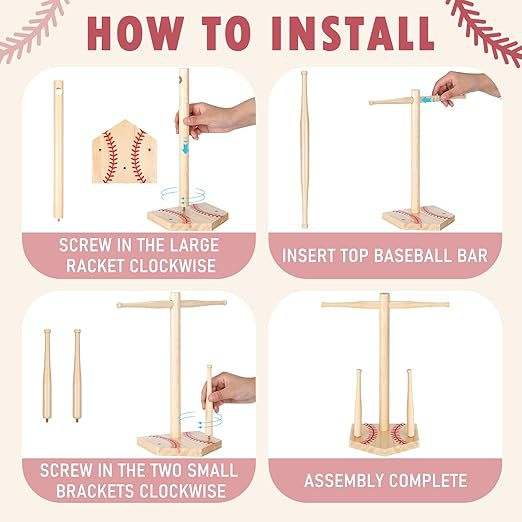 HOW TO INSTALL

SCREW IN THE LARGE RACKET CLOCKWISE

INSERT TOP BASEBALL BAR

SCREW IN THE TWO SMALL BRACKETS CLOCKWISE

ASSEMBLY COMPLETE