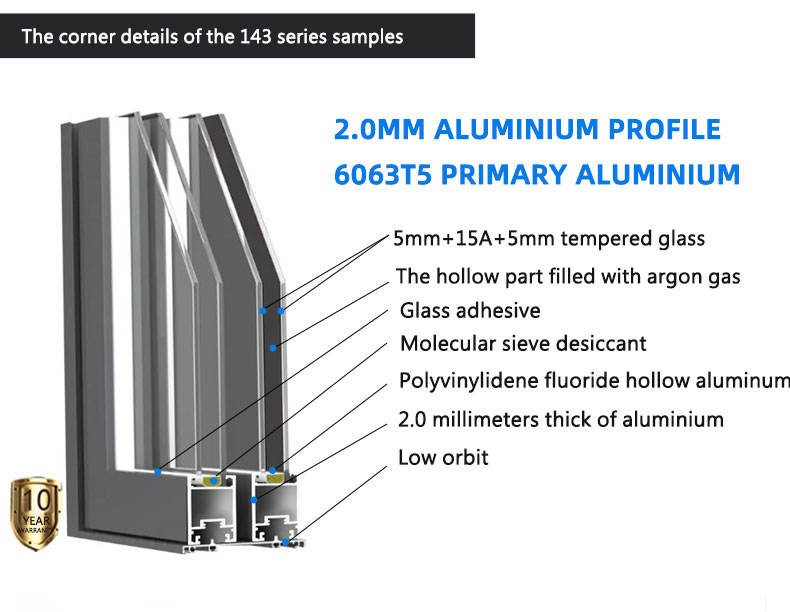 The corner details of the 143 series samples

2.0MM ALUMINIUM PROFILE
6063T5 PRIMARY ALUMINIUM

5mm+15A+5mm tempered glass
The hollow part filled with argon gas
Glass adhesive
Molecular sieve desiccant
Polyvinylidene fluoride hollow aluminum
2.0 millimeters thick of aluminium
Low orbit

10 YEAR WARRANTY