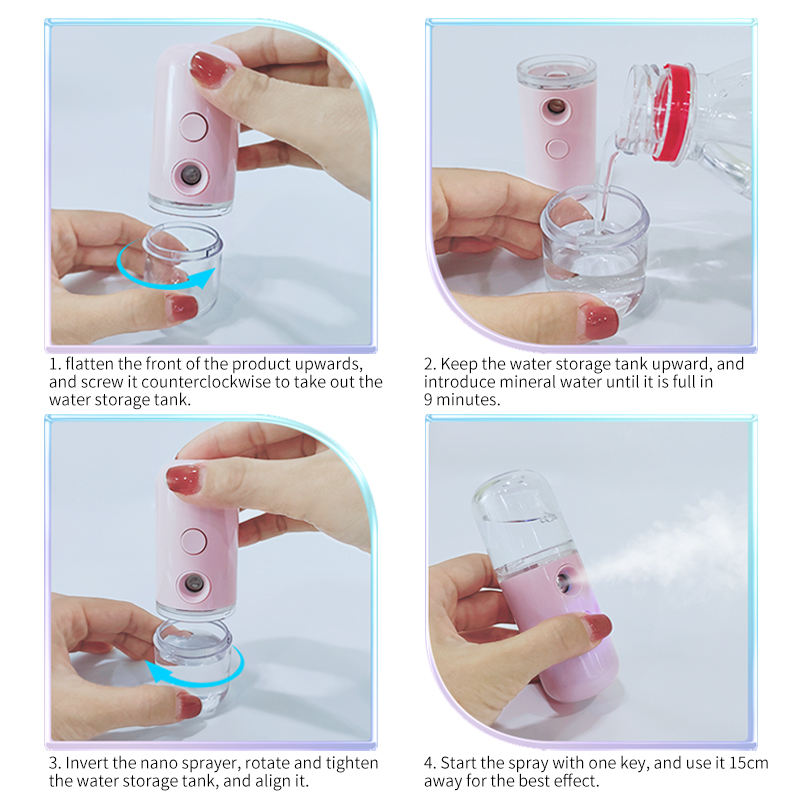 1. flatten the front of the product upwards, and screw it counterclockwise to take out the water storage tank.

2. Keep the water storage tank upward, and introduce mineral water until it is full in 9 minutes.

3. Invert the nano sprayer, rotate and tighten the water storage tank, and align it.

4. Start the spray with one key, and use it 15cm away for the best effect.