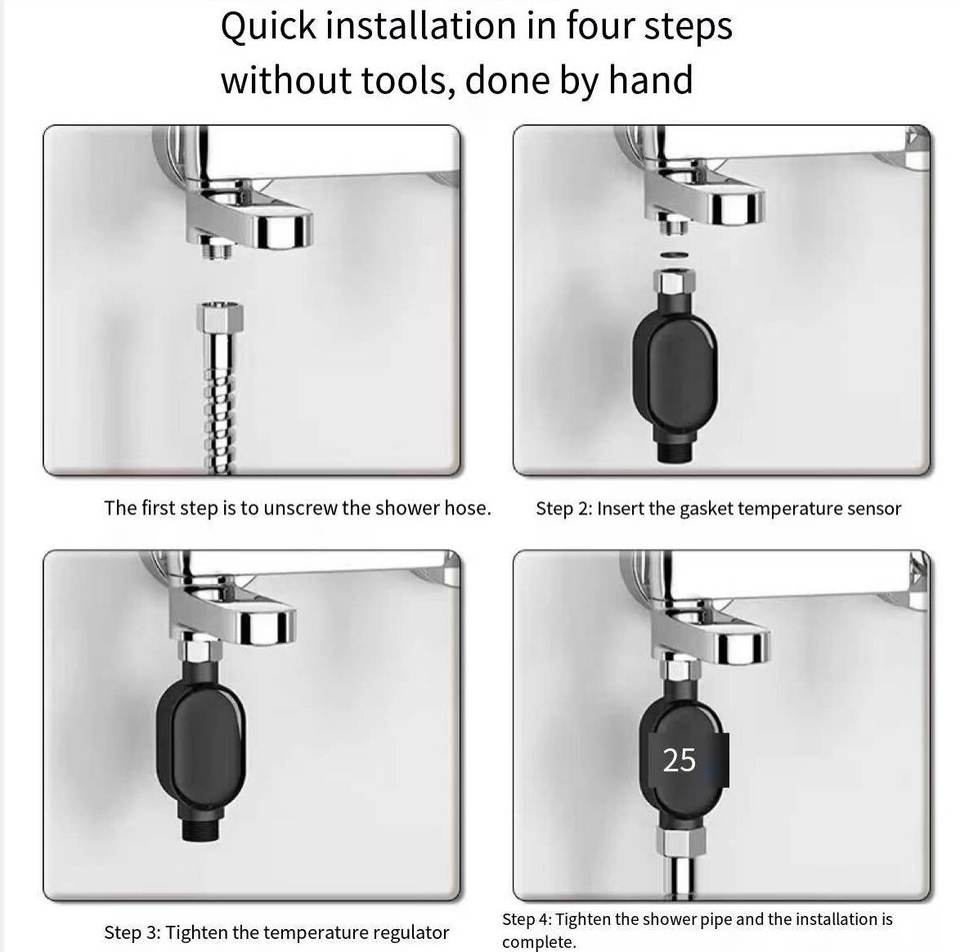 Quick installation in four steps without tools, done by hand

The first step is to unscrew the shower hose.

Step 2: Insert the gasket temperature sensor

Step 3: Tighten the temperature regulator

25

Step 4: Tighten the shower pipe and the installation is complete.