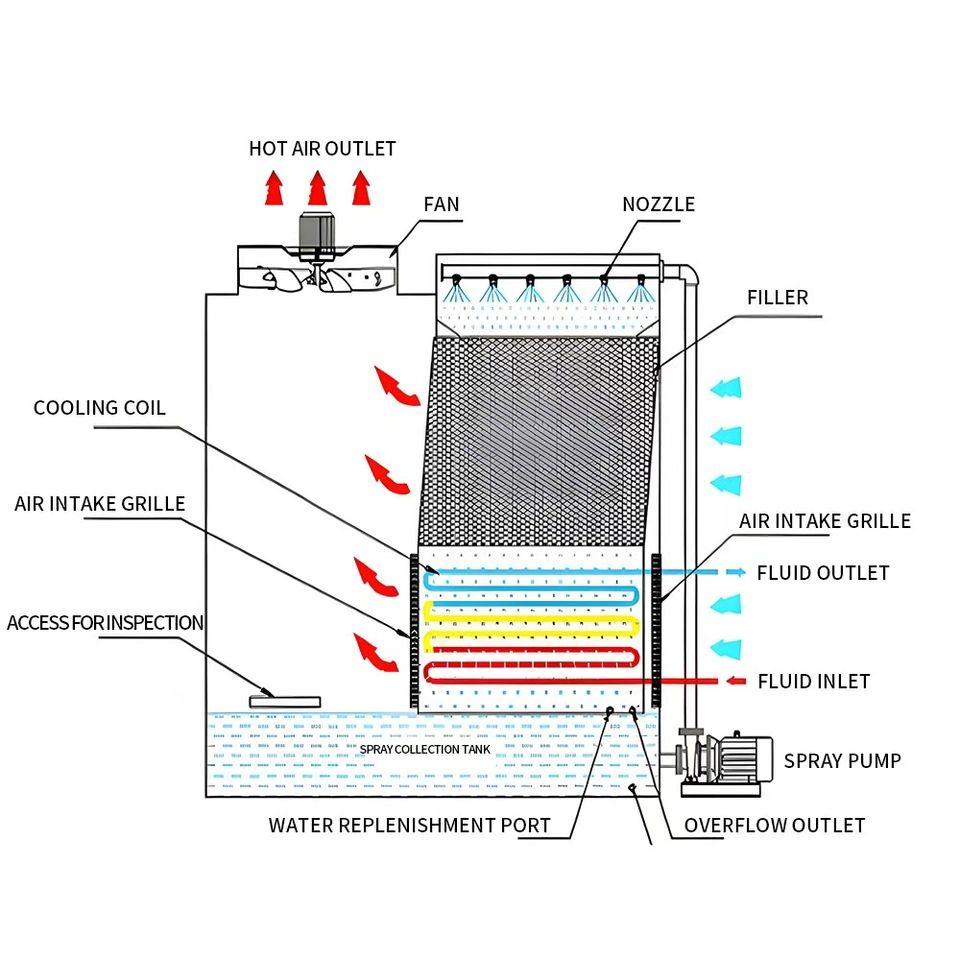 HOT AIR OUTLET

FAN

NOZZLE

FILLER

COOLING COIL

AIR INTAKE GRILLE

AIR INTAKE GRILLE

FLUID OUTLET

ACCESS FOR INSPECTION

FLUID INLET

SPRAY COLLECTION TANK

SPRAY PUMP

WATER REPLENISHMENT PORT

OVERFLOW OUTLET