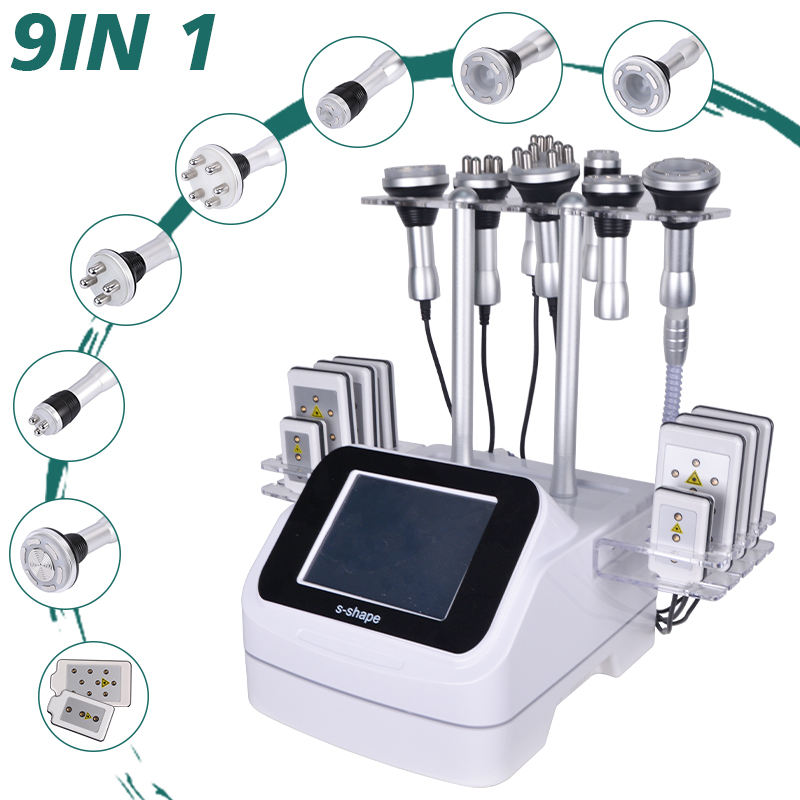 9IN 1

s-shape