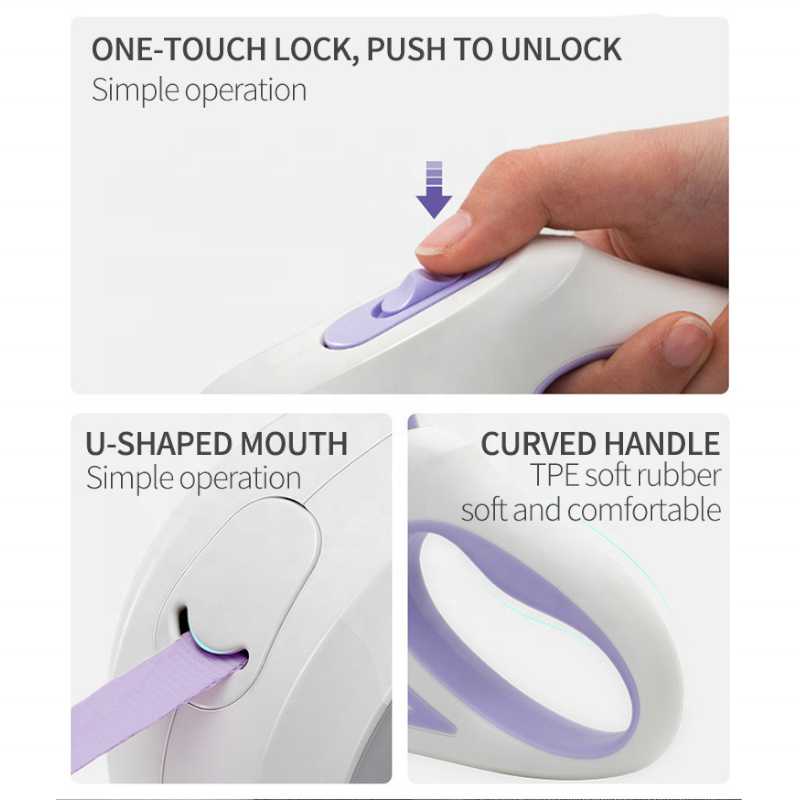 ONE-TOUCH LOCK, PUSH TO UNLOCK
Simple operation

U-SHAPED MOUTH
Simple operation

CURVED HANDLE
TPE soft rubber
soft and comfortable