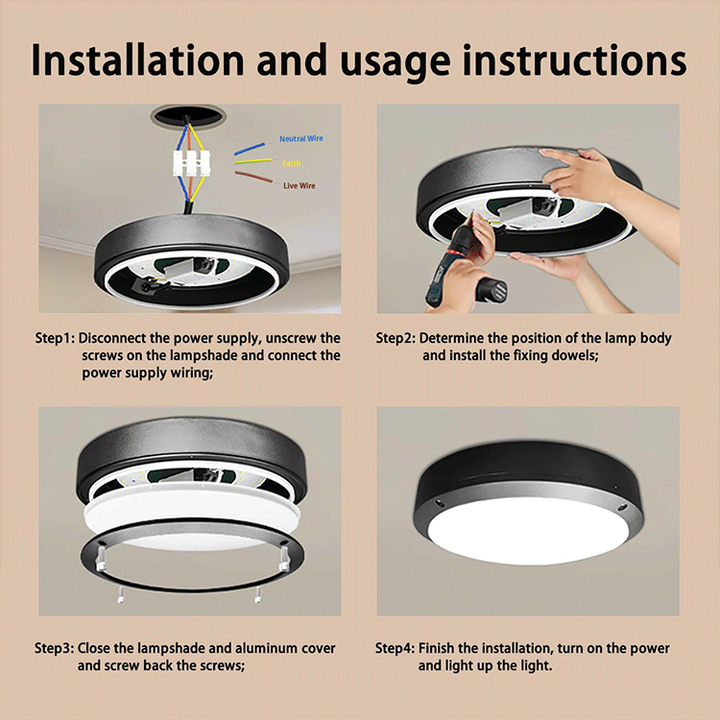 Installation and usage instructions

Neutral Wire
Earth
Live Wire

Step1: Disconnect the power supply, unscrew the screws on the lampshade and connect the power supply wiring;

Step2: Determine the position of the lamp body and install the fixing dowels;

Step3: Close the lampshade and aluminum cover and screw back the screws;

Step4: Finish the installation, turn on the power and light up the light.