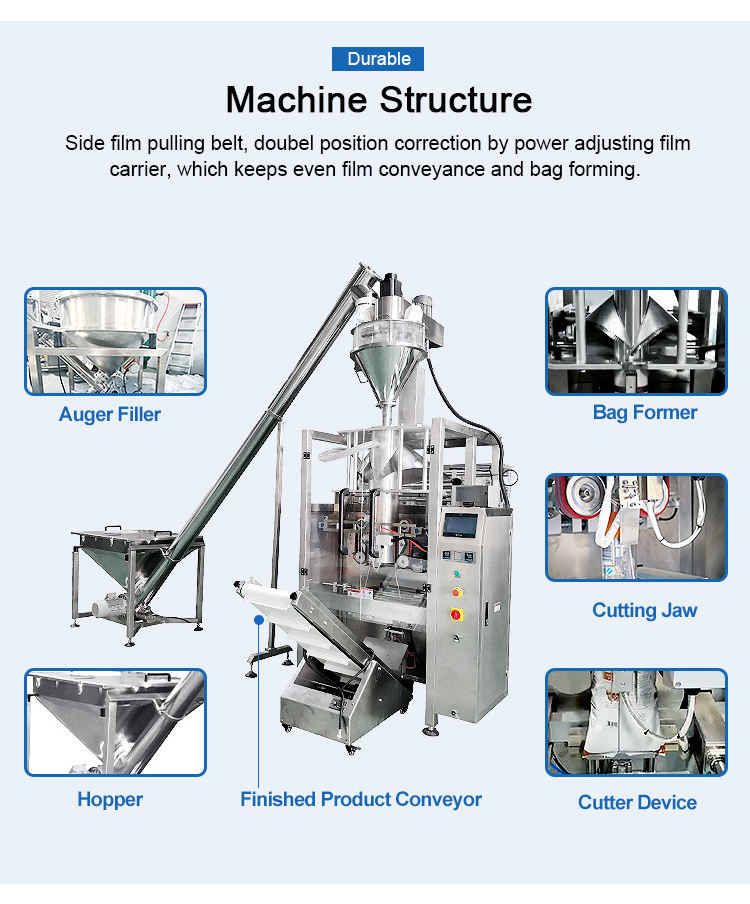 Durable

Machine Structure

Side film pulling belt, doubel position correction by power adjusting film carrier, which keeps even film conveyance and bag forming.

Auger Filler

Bag Former

Cutting Jaw

Hopper

Finished Product Conveyor

Cutter Device