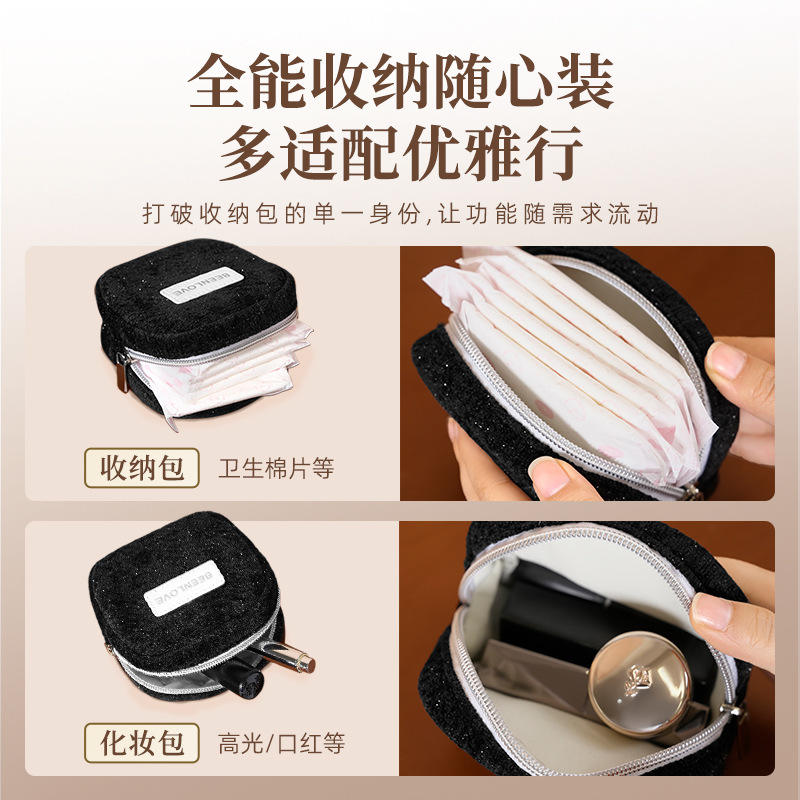 全能收纳随心装
多适配优雅行

打破收纳包的单一身份,让功能随需求流动

BEEMLOVE

收纳包 卫生棉片等

BEEMLOVE

化妆包 高光/口红等