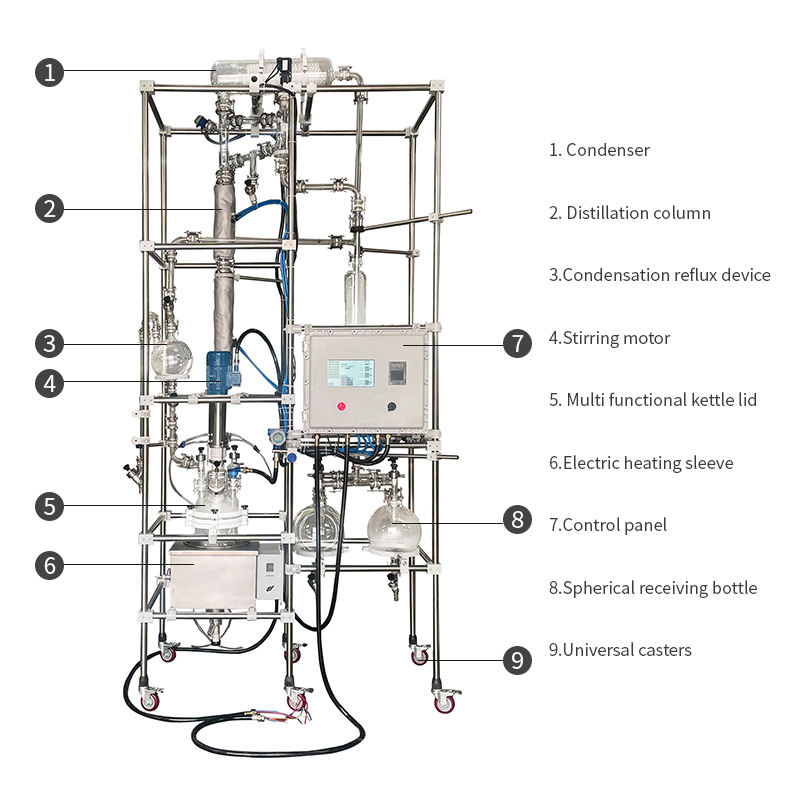 1
2
3
4
5
6
7
8
9

1. Condenser

2. Distillation column

3.Condensation reflux device

4.Stirring motor

5. Multi functional kettle lid

6.Electric heating sleeve

7.Control panel

8.Spherical receiving bottle

9.Universal casters