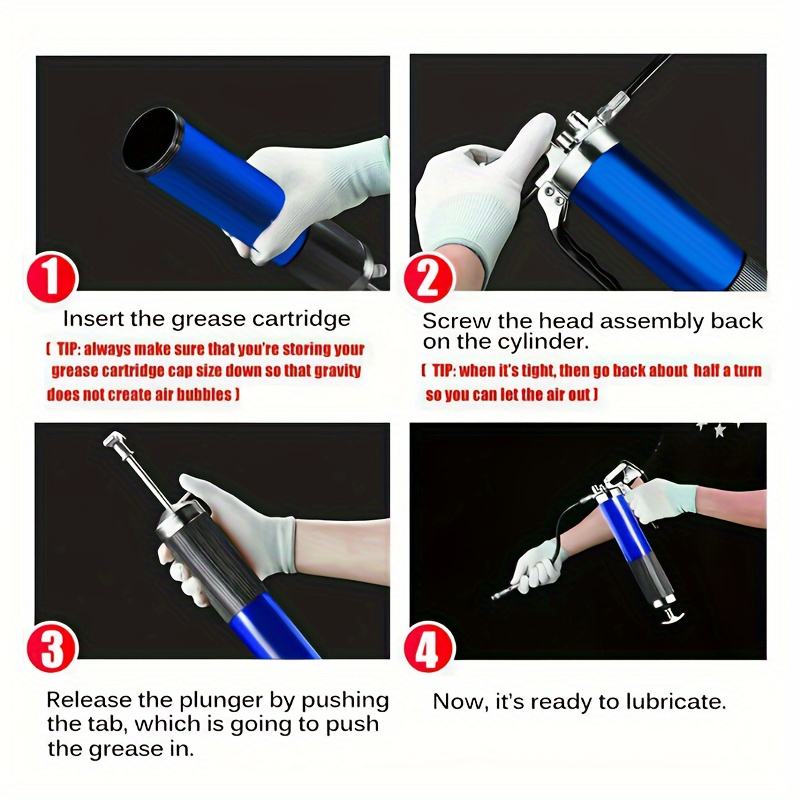 1

Insert the grease cartridge

( TIP: always make sure that you're storing your grease cartridge cap size down so that gravity does not create air bubbles )

2

Screw the head assembly back on the cylinder.

( TIP: when it's tight, then go back about half a turn so you can let the air out )

3

Release the plunger by pushing the tab, which is going to push the grease in.

4

Now, it's ready to lubricate.