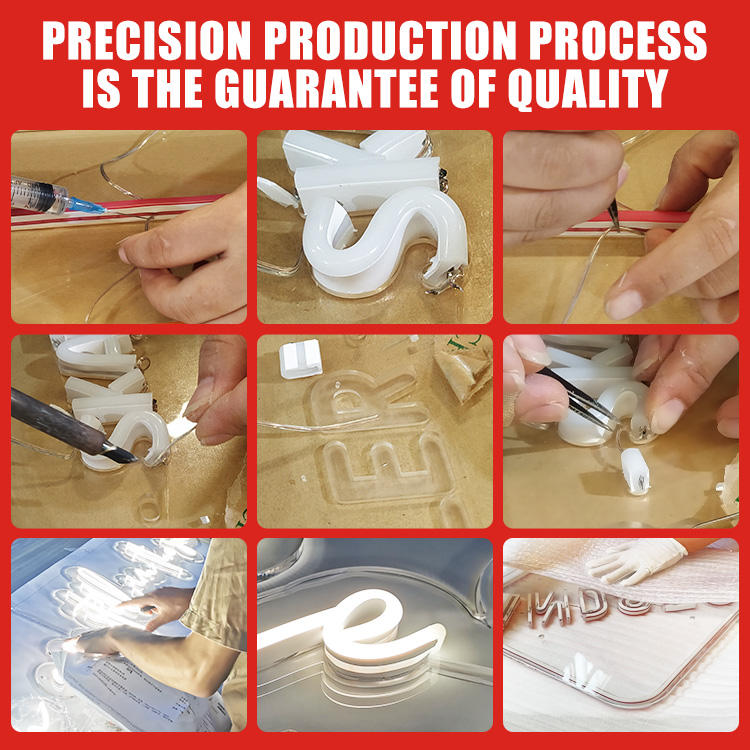 PRECISION PRODUCTION PROCESS IS THE GUARANTEE OF QUALITY