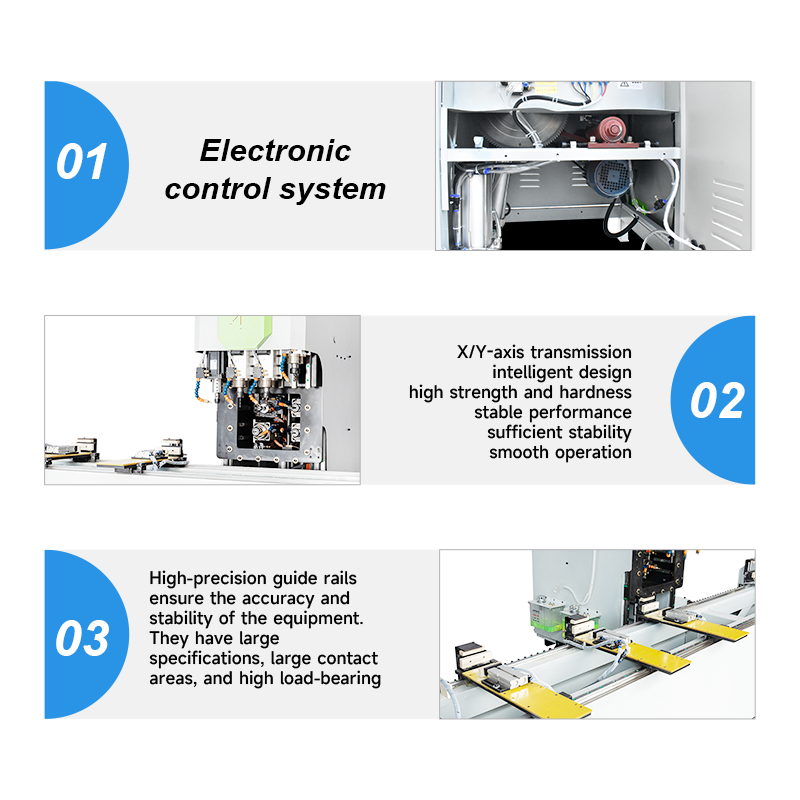 01

Electronic control system

X/Y-axis transmission
intelligent design
high strength and hardness
stable performance
sufficient stability
smooth operation

02

03

High-precision guide rails ensure the accuracy and stability of the equipment. They have large specifications, large contact areas, and high load-bearing