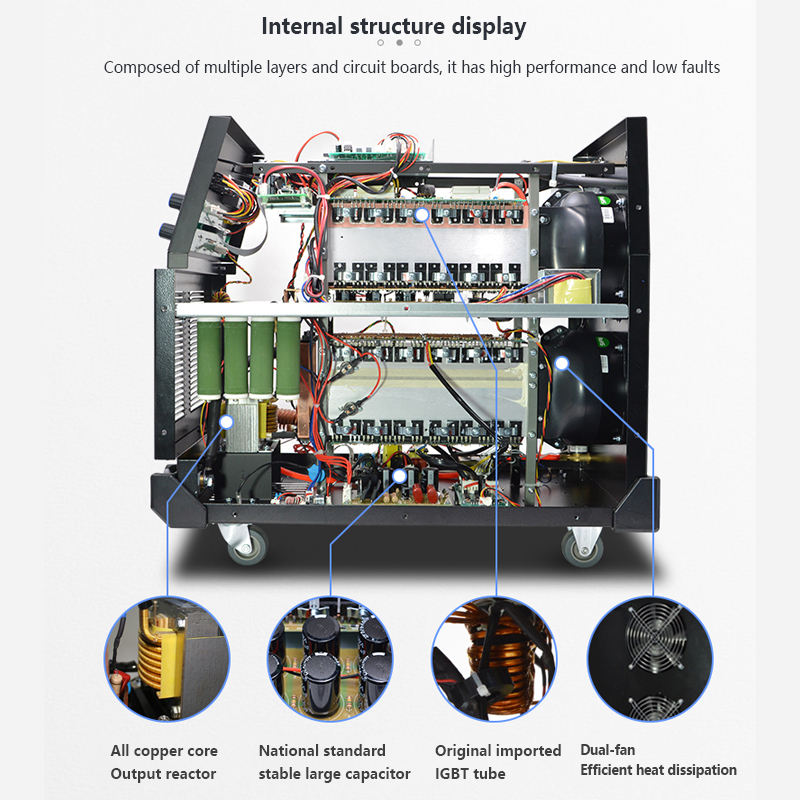 Internal structure display

Composed of multiple layers and circuit boards, it has high performance and low faults

All copper core
Output reactor

National standard
stable large capacitor

Original imported
IGBT tube

Dual-fan
Efficient heat dissipation