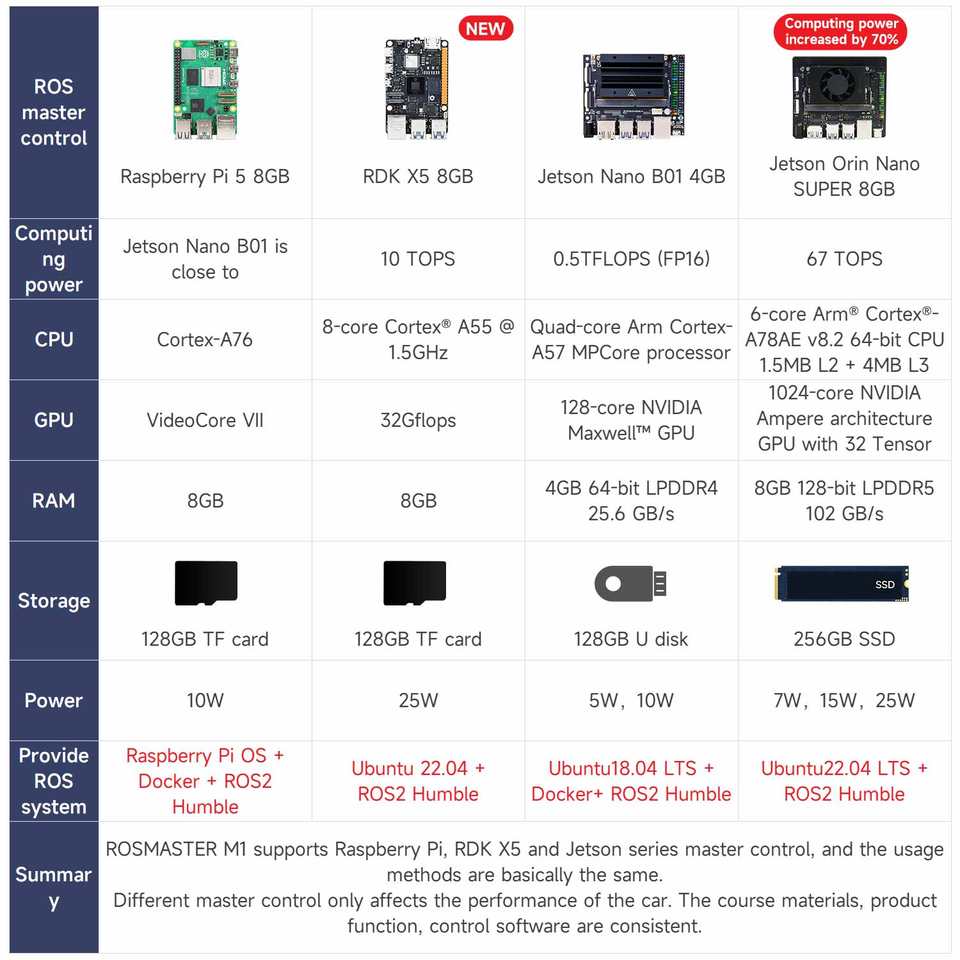 | ROS master control | Raspberry Pi 5 8GB | NEW RDK X5 8GB | Jetson Nano B01 4GB | Computing power increased by 70% Jetson Orin Nano SUPER 8GB |
|---|---|---|---|---|
| Computing power | Jetson Nano B01 is close to | 10 TOPS | 0.5TFLOPS (FP16) | 67 TOPS |
| CPU | Cortex-A76 | 8-core Cortex® A55 @ 1.5GHz | Quad-core Arm Cortex-A57 MPCore processor | 6-core Arm® Cortex®-A78AE v8.2 64-bit CPU 1.5MB L2 + 4MB L3 |
| GPU | VideoCore VII | 32Gflops | 128-core NVIDIA Maxwell™ GPU | 1024-core NVIDIA Ampere architecture GPU with 32 Tensor |
| RAM | 8GB | 8GB | 4GB 64-bit LPDDR4 25.6 GB/s | 8GB 128-bit LPDDR5 102 GB/s |
| Storage | 128GB TF card | 128GB TF card | 128GB U disk | SSD 256GB SSD |
| Power | 10W | 25W | 5W, 10W | 7W, 15W, 25W |
| Provide ROS system | Raspberry Pi OS + Docker + ROS2 Humble | Ubuntu 22.04 + ROS2 Humble | Ubuntu18.04 LTS + Docker+ ROS2 Humble | Ubuntu22.04 LTS + ROS2 Humble |
| Summary | ROSMASTER M1 supports Raspberry Pi, RDK X5 and Jetson series master control, and the usage methods are basically the same. Different master control only affects the performance of the car. The course materials, product function, control software are consistent. | | | |