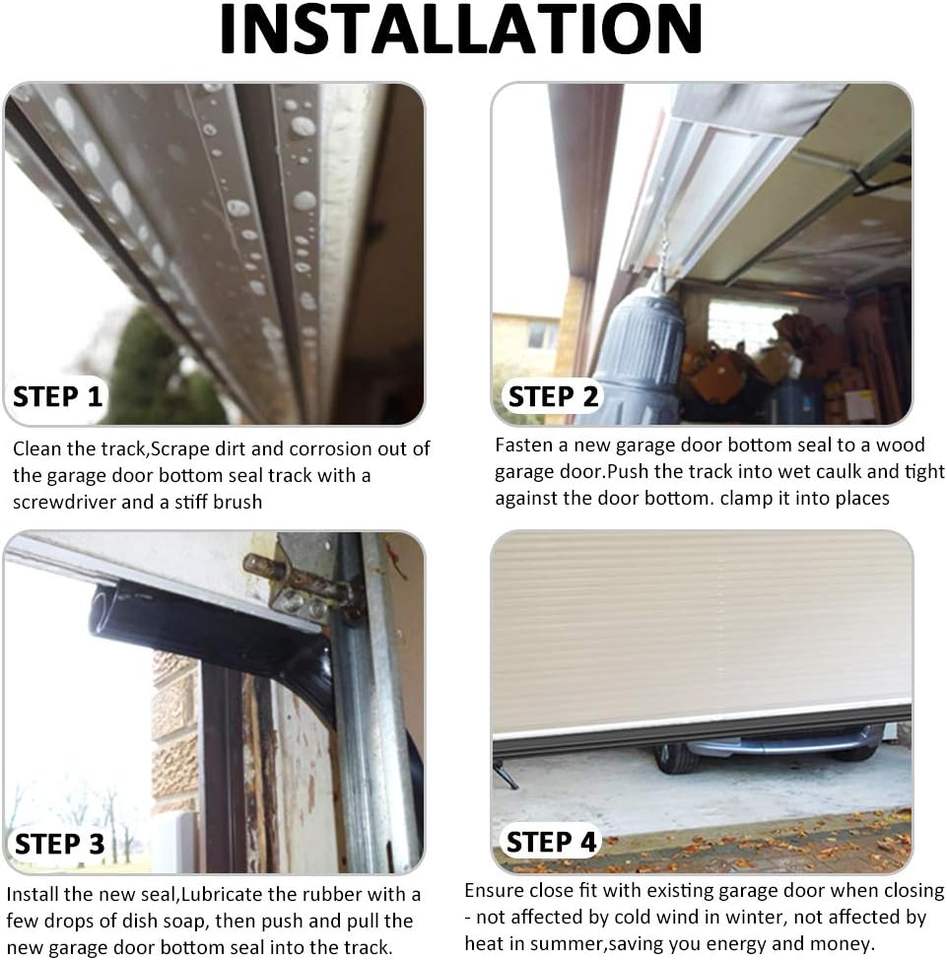 INSTALLATION

STEP 1

Clean the track,Scrape dirt and corrosion out of the garage door bottom seal track with a screwdriver and a stiff brush

STEP 2

Fasten a new garage door bottom seal to a wood garage door.Push the track into wet caulk and tight against the door bottom. clamp it into places

STEP 3

Install the new seal,Lubricate the rubber with a few drops of dish soap, then push and pull the new garage door bottom seal into the track.

STEP 4

Ensure close fit with existing garage door when closing - not affected by cold wind in winter, not affected by heat in summer,saving you energy and money.