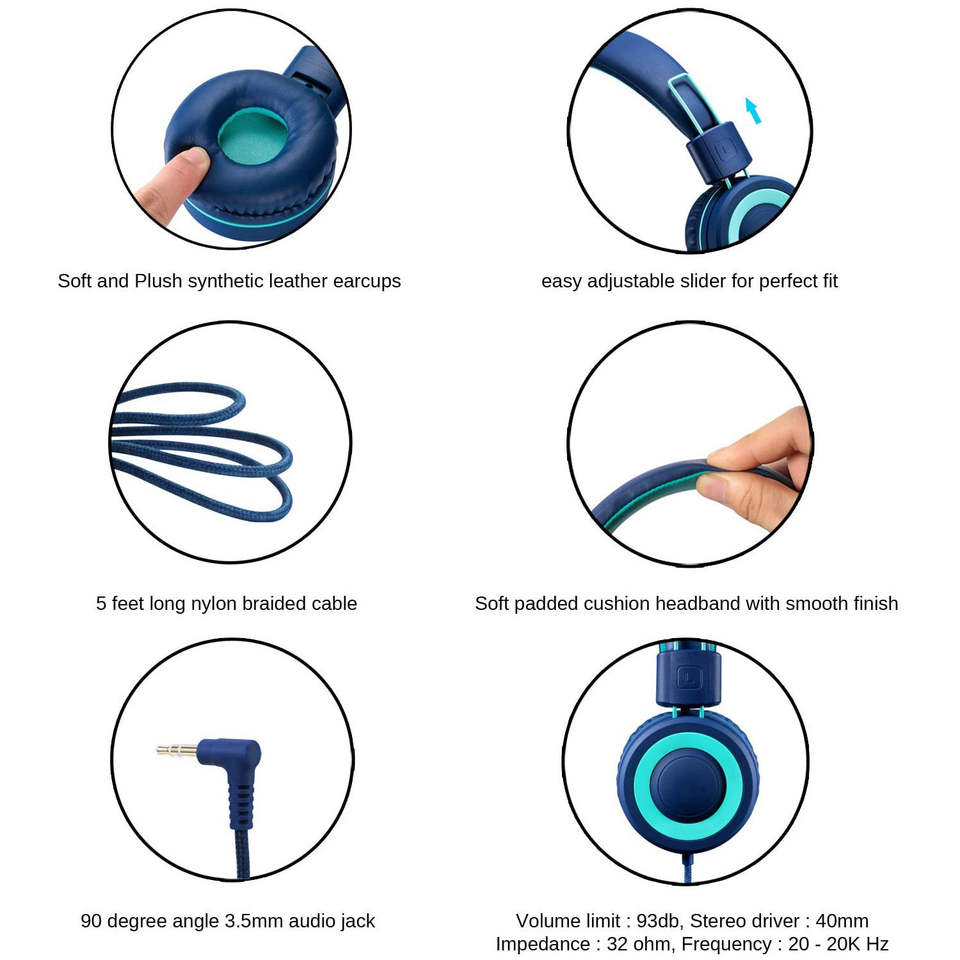 Soft and Plush synthetic leather earcups

easy adjustable slider for perfect fit

5 feet long nylon braided cable

Soft padded cushion headband with smooth finish

90 degree angle 3.5mm audio jack

Volume limit : 93db, Stereo driver : 40mm
Impedance : 32 ohm, Frequency : 20 - 20K Hz