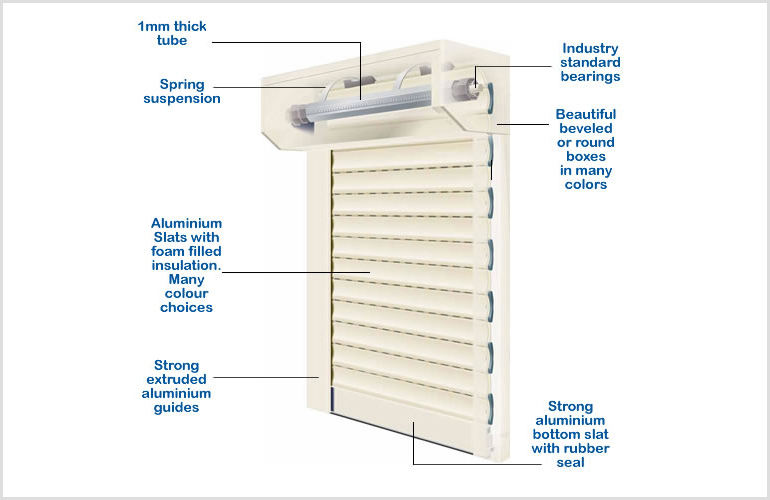 1mm thick tube

Spring suspension

Industry standard bearings

Beautiful beveled or round boxes in many colors

Aluminium Slats with foam filled insulation. Many colour choices

Strong extruded aluminium guides

Strong aluminium bottom slat with rubber seal