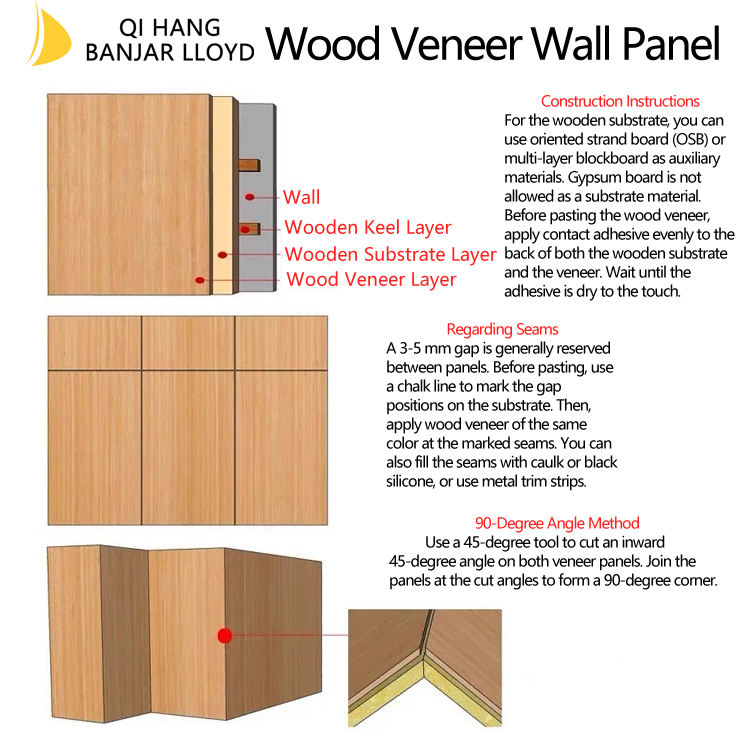 QI HANG
BANJAR LLOYD

Wood Veneer Wall Panel

Wall
Wooden Keel Layer
Wooden Substrate Layer
Wood Veneer Layer

Construction Instructions
For the wooden substrate, you can use oriented strand board (OSB) or multi-layer blockboard as auxiliary materials. Gypsum board is not allowed as a substrate material. Before pasting the wood veneer, apply contact adhesive evenly to the back of both the wooden substrate and the veneer. Wait until the adhesive is dry to the touch.

Regarding Seams
A 3-5 mm gap is generally reserved between panels. Before pasting, use a chalk line to mark the gap positions on the substrate. Then, apply wood veneer of the same color at the marked seams. You can also fill the seams with caulk or black silicone, or use metal trim strips.

90-Degree Angle Method
Use a 45-degree tool to cut an inward 45-degree angle on both veneer panels. Join the panels at the cut angles to form a 90-degree corner.