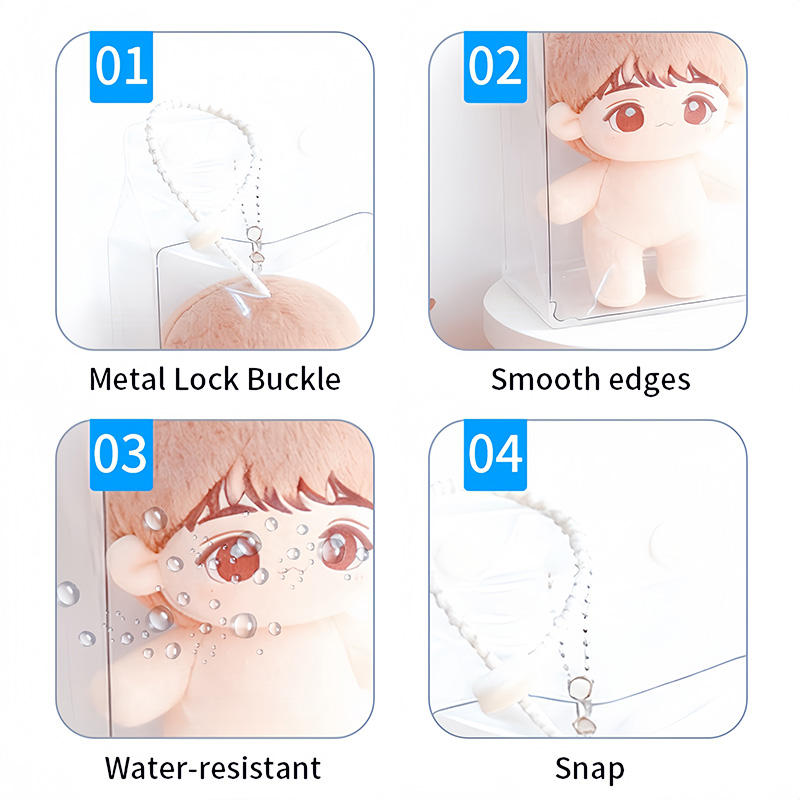 01

Metal Lock Buckle

02

Smooth edges

03

Water-resistant

04

Snap