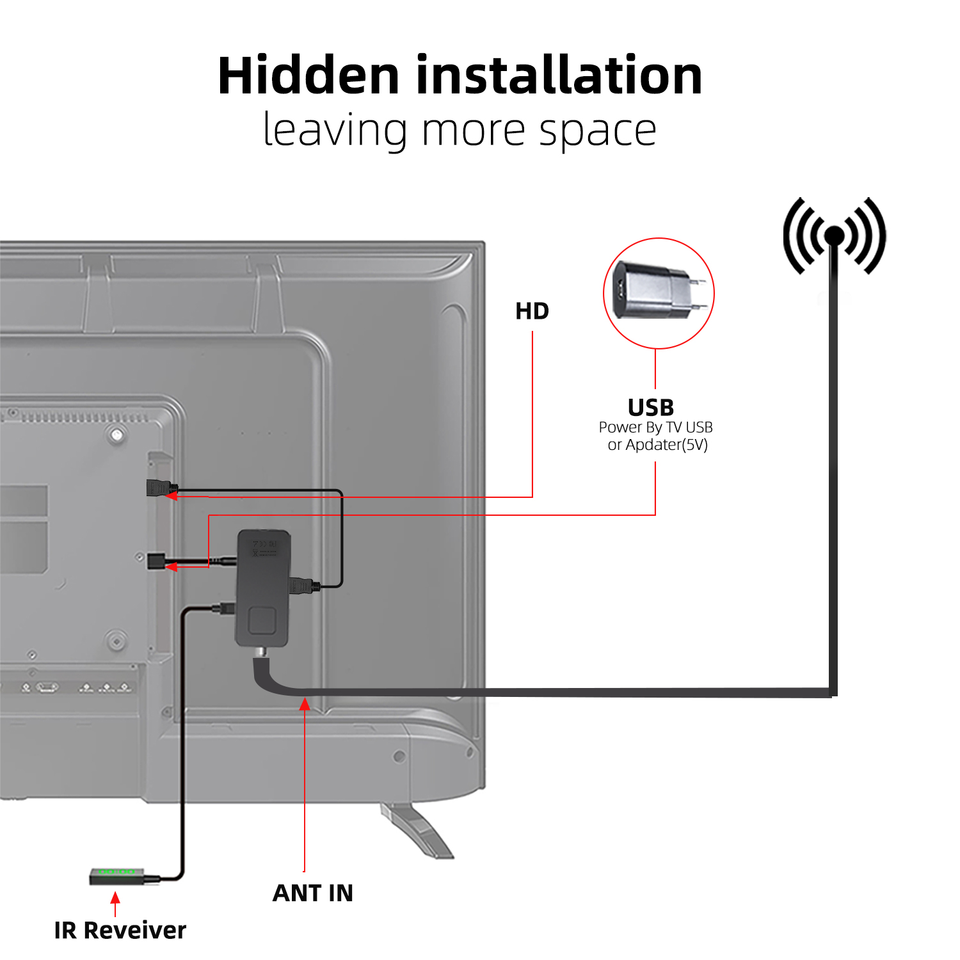 Hidden installation
leaving more space

HD

USB
Power By TV USB
or Apdater(5V)

ANT IN

IR Reveiver