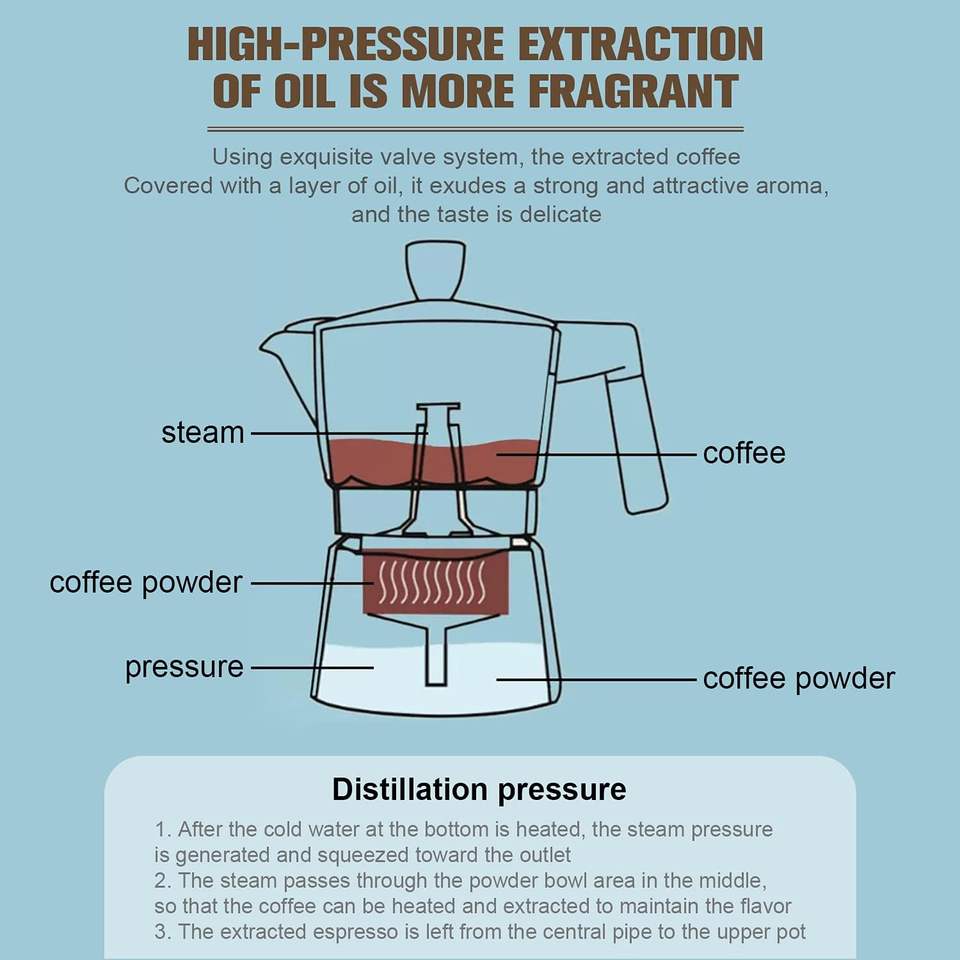 HIGH-PRESSURE EXTRACTION OF OIL IS MORE FRAGRANT

Using exquisite valve system, the extracted coffee
Covered with a layer of oil, it exudes a strong and attractive aroma, and the taste is delicate

steam
coffee
coffee powder
pressure
coffee powder

Distillation pressure

1. After the cold water at the bottom is heated, the steam pressure is generated and squeezed toward the outlet
2. The steam passes through the powder bowl area in the middle, so that the coffee can be heated and extracted to maintain the flavor
3. The extracted espresso is left from the central pipe to the upper pot