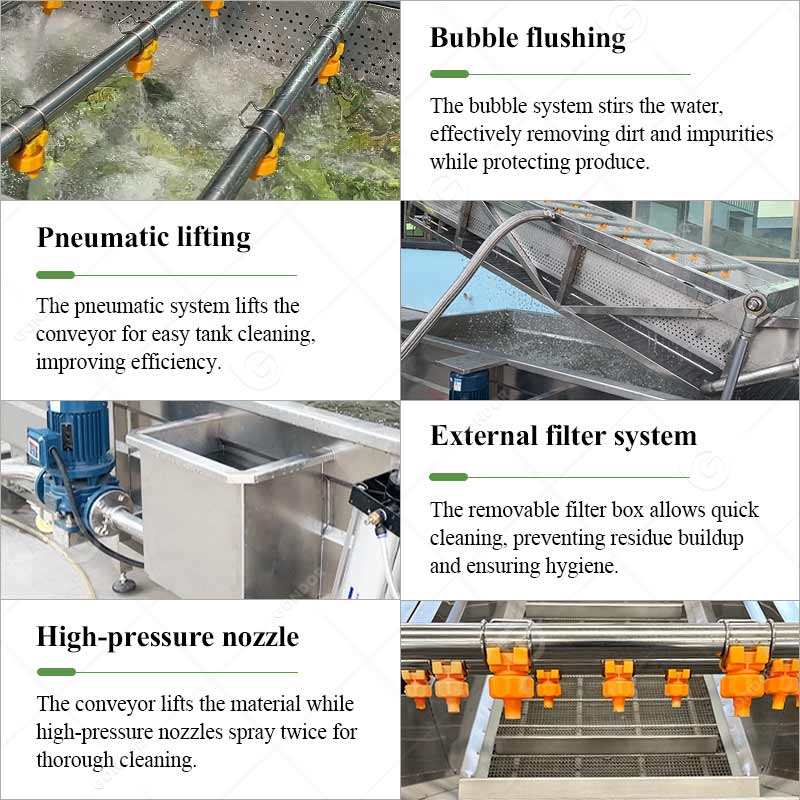 Bubble flushing

The bubble system stirs the water, effectively removing dirt and impurities while protecting produce.

Pneumatic lifting

The pneumatic system lifts the conveyor for easy tank cleaning, improving efficiency.

External filter system

The removable filter box allows quick cleaning, preventing residue buildup and ensuring hygiene.

High-pressure nozzle

The conveyor lifts the material while high-pressure nozzles spray twice for thorough cleaning.