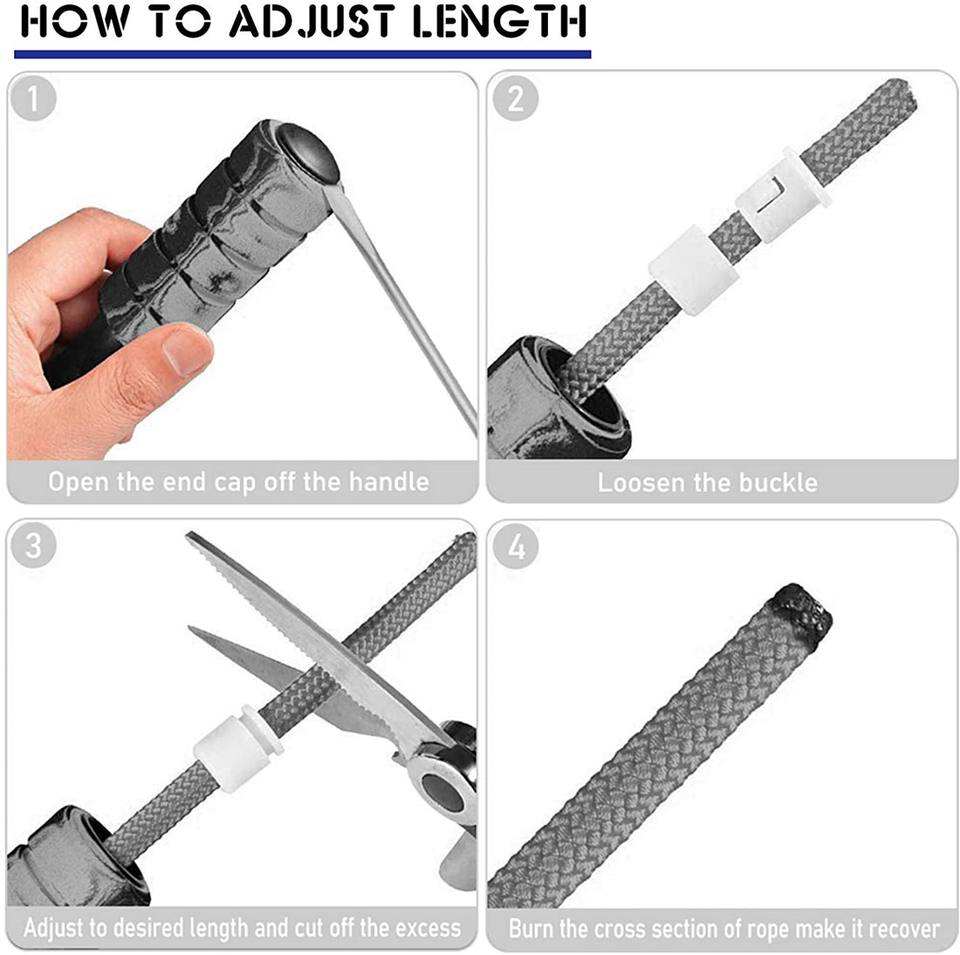 HOW TO ADJUST LENGTH

1

Open the end cap off the handle

2

Loosen the buckle

3

Adjust to desired length and cut off the excess

4

Burn the cross section of rope make it recover