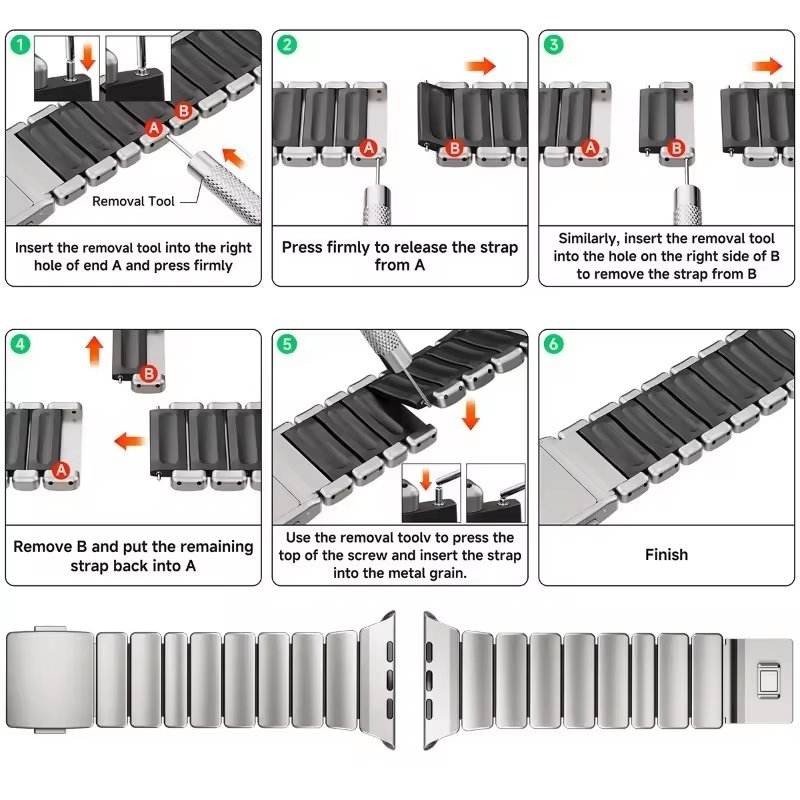 1
B
A
Removal Tool
Insert the removal tool into the right hole of end A and press firmly

2
A
B
Press firmly to release the strap from A

3
A
B
Similarly, insert the removal tool into the hole on the right side of B to remove the strap from B

4
B
A
Remove B and put the remaining strap back into A

5
Use the removal toolv to press the top of the screw and insert the strap into the metal grain.

6
Finish