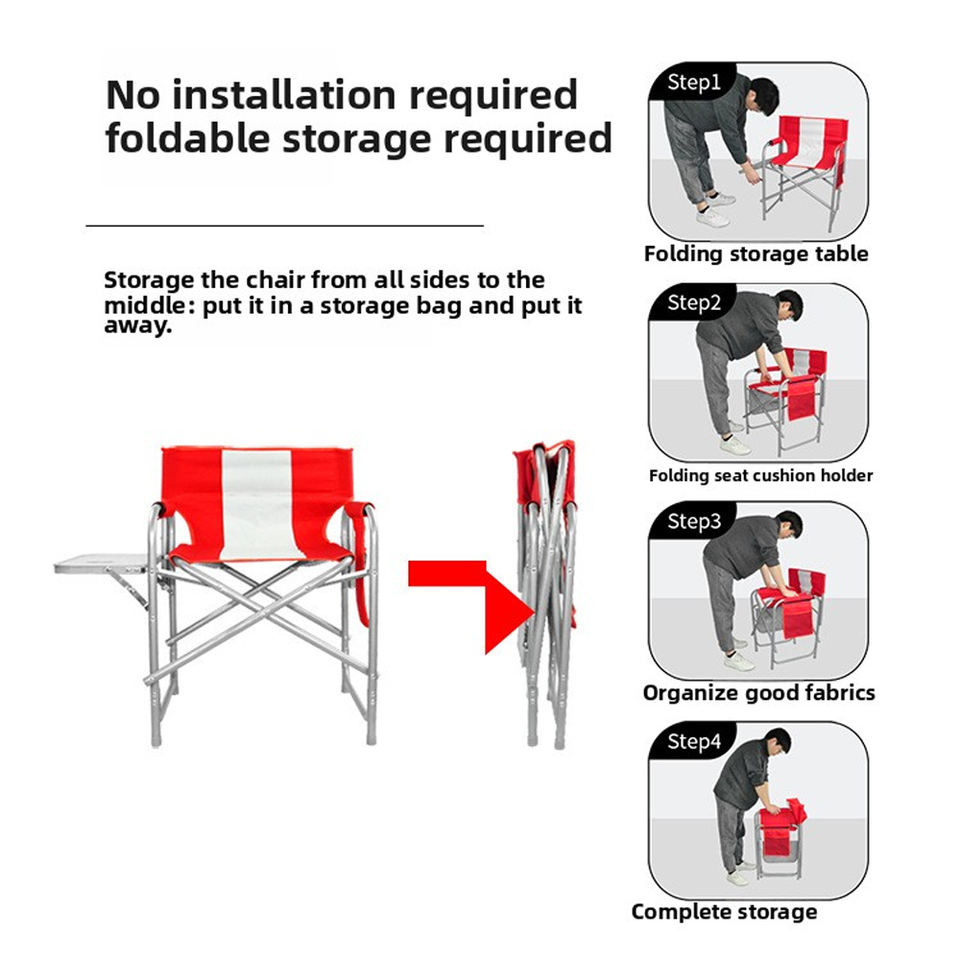 No installation required foldable storage required

Storage the chair from all sides to the middle: put it in a storage bag and put it away.

Step1

Folding storage table

Step2

Folding seat cushion holder

Step3

Organize good fabrics

Step4

Complete storage