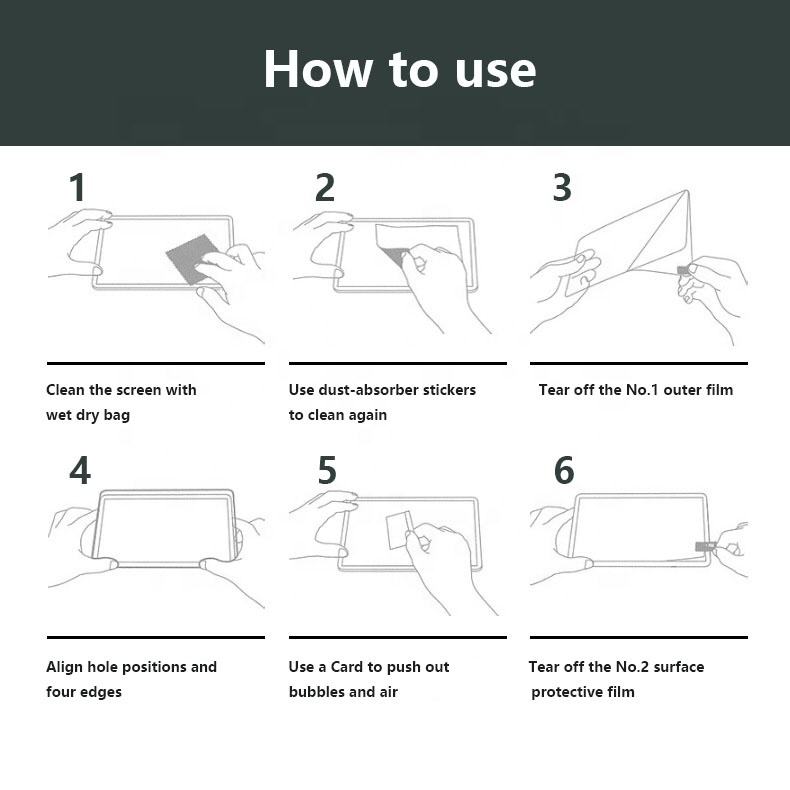 How to use

1

Clean the screen with wet dry bag

2

Use dust-absorber stickers to clean again

3

Tear off the No.1 outer film

4

Align hole positions and four edges

5

Use a Card to push out bubbles and air

6

Tear off the No.2 surface protective film