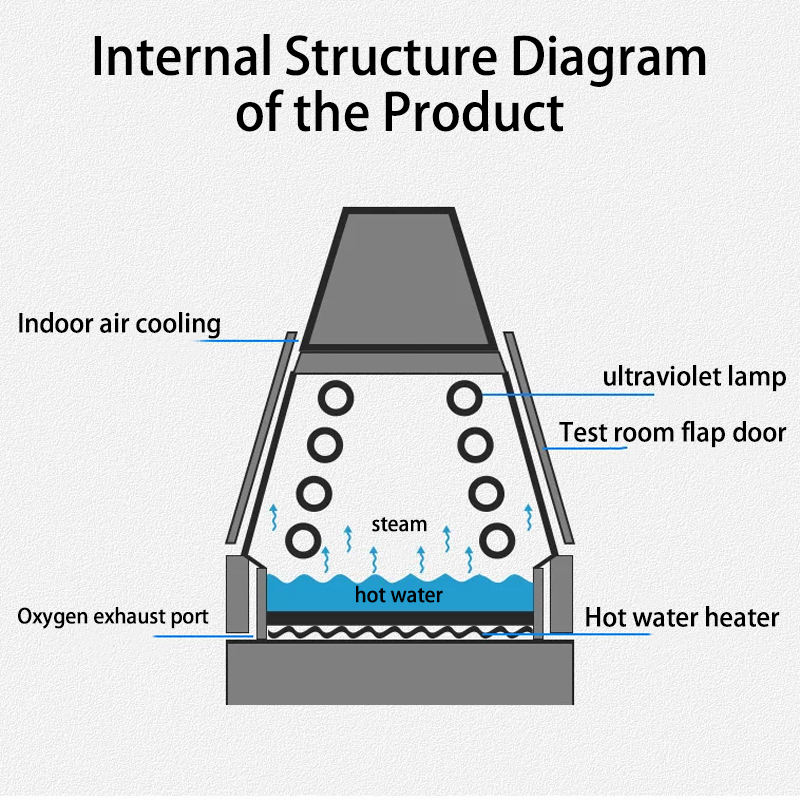 Internal Structure Diagram of the Product

Indoor air cooling

ultraviolet lamp

Test room flap door

steam

hot water

Oxygen exhaust port

Hot water heater