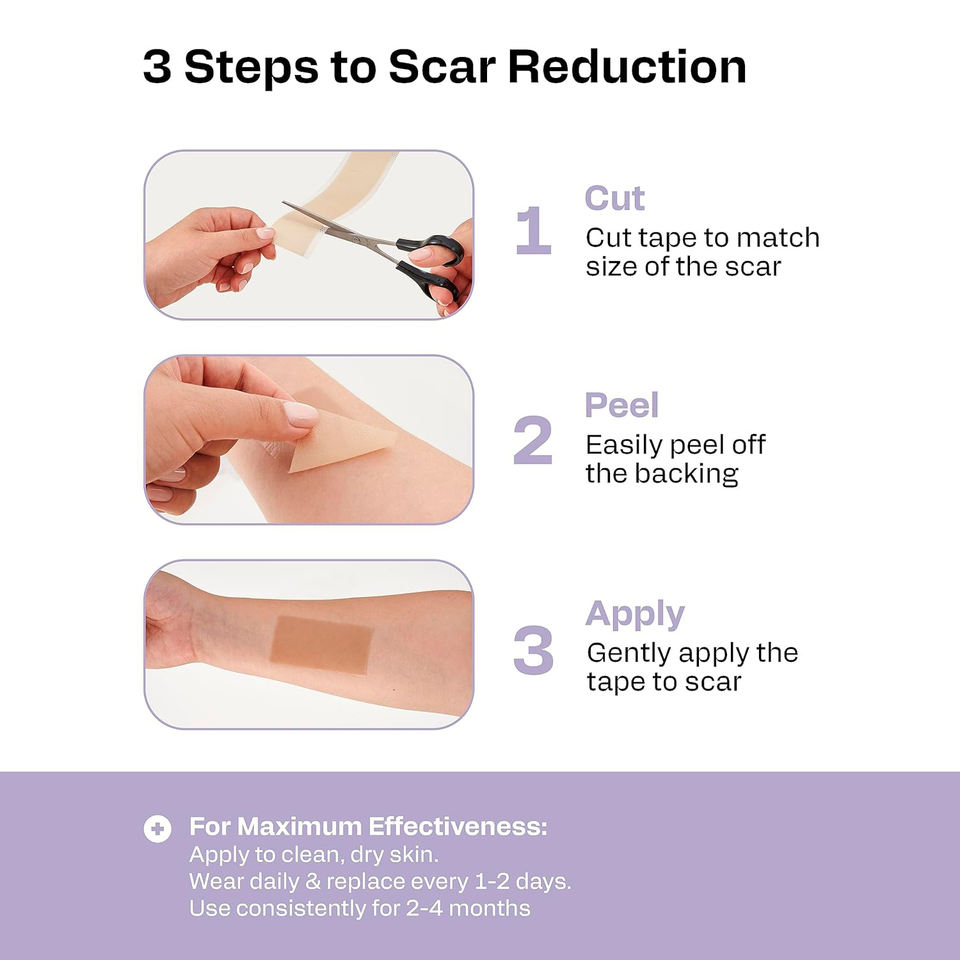 3 Steps to Scar Reduction

1 Cut
Cut tape to match size of the scar

2 Peel
Easily peel off the backing

3 Apply
Gently apply the tape to scar

For Maximum Effectiveness:
Apply to clean, dry skin.
Wear daily & replace every 1-2 days.
Use consistently for 2-4 months