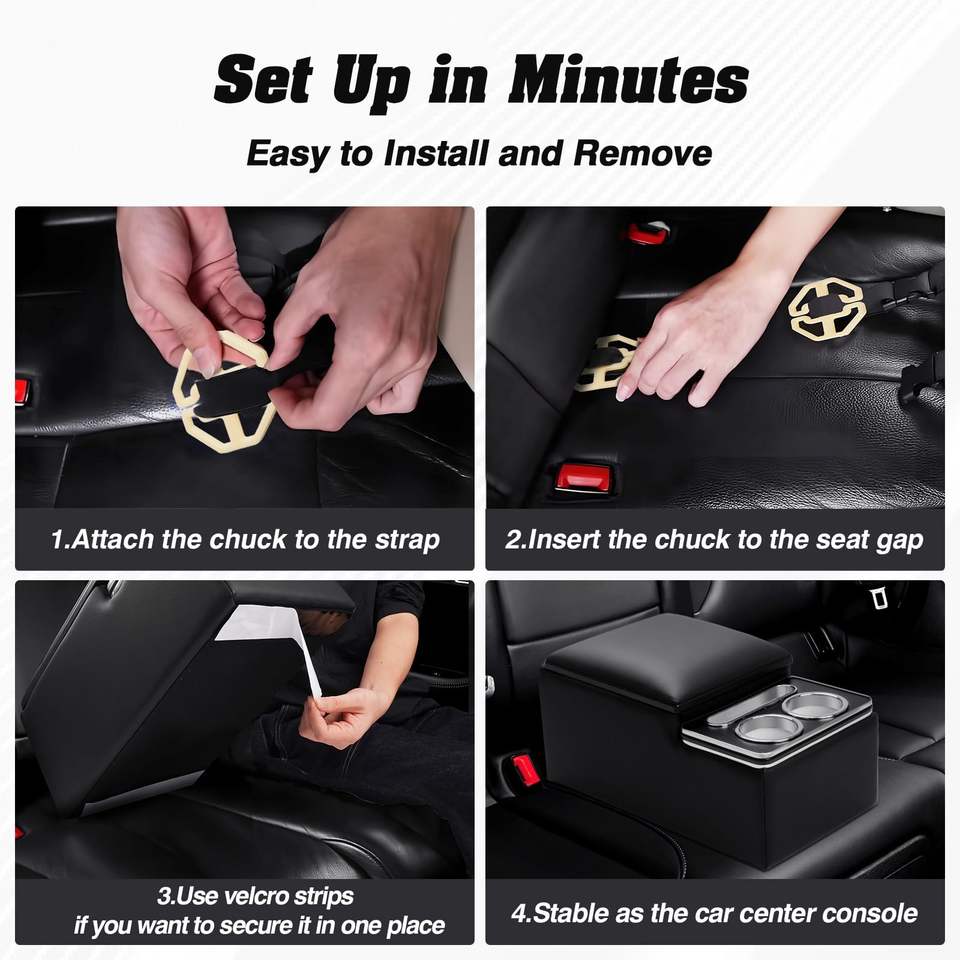 Set Up in Minutes

Easy to Install and Remove

1.Attach the chuck to the strap

2.Insert the chuck to the seat gap

3.Use velcro strips
if you want to secure it in one place

4.Stable as the car center console