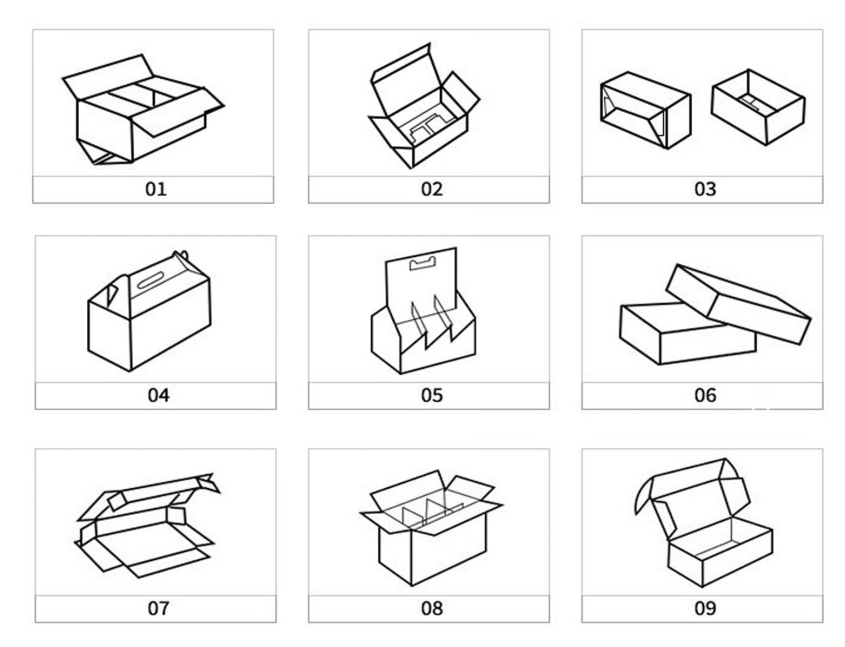 01

02

03

04

05

06

07

08

09