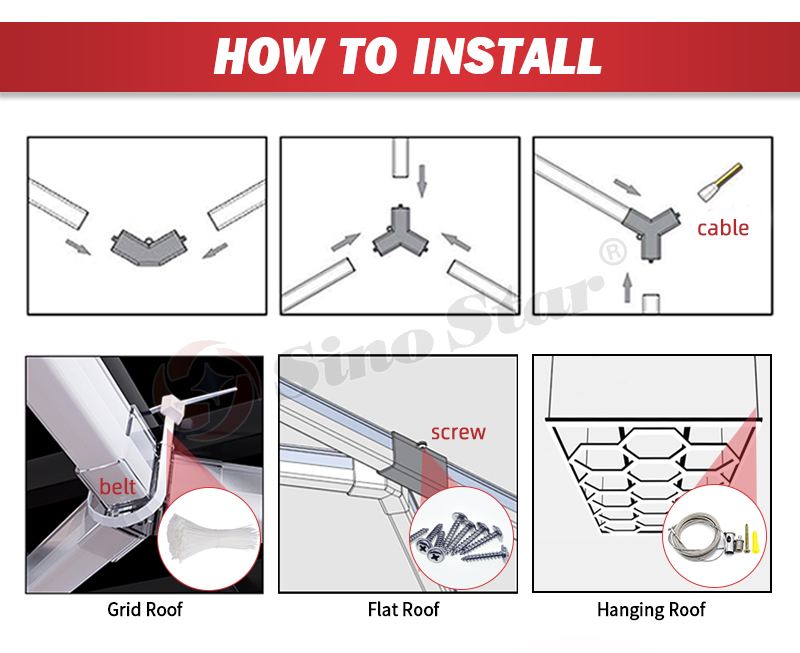 HOW TO INSTALL

cable

Sino Star ®

belt

screw

Grid Roof

Flat Roof

Hanging Roof